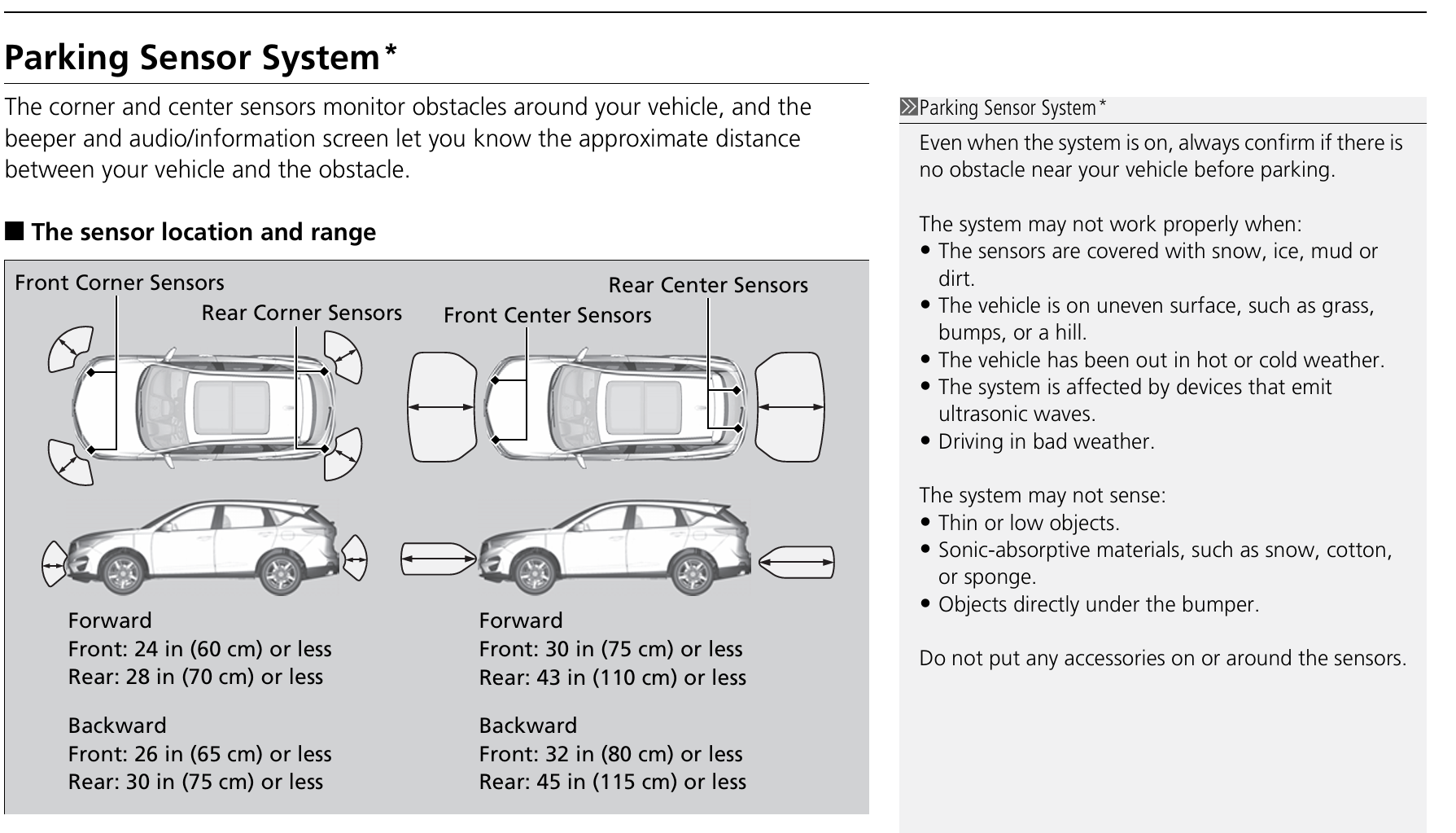 Parking Sensor System*

The corner and center sensors monitor obstacles around your vehicle, and the beeper and audio/information screen let you know the approximate distance between your vehicle and the obstacle.

■ The sensor location and range

Front Corner Sensors
Rear Corner Sensors
Front Center Sensors
Rear Center Sensors

Forward
Front: 24 in (60 cm) or less
Rear: 28 in (70 cm) or less

Backward
Front: 26 in (65 cm) or less
Rear: 30 in (75 cm) or less

Forward
Front: 30 in (75 cm) or less
Rear: 43 in (110 cm) or less

Backward
Front: 32 in (80 cm) or less
Rear: 45 in (115 cm) or less

Parking Sensor System*

Even when the system is on, always confirm if there is no obstacle near your vehicle before parking.

The system may not work properly when:
• The sensors are covered with snow, ice, mud or dirt.
• The vehicle is on uneven surface, such as grass, bumps, or a hill.
• The vehicle has been out in hot or cold weather.
• The system is affected by devices that emit ultrasonic waves.
• Driving in bad weather.

The system may not sense:
• Thin or low objects.
• Sonic-absorptive materials, such as snow, cotton, or sponge.
• Objects directly under the bumper.

Do not put any accessories on or around the sensors.