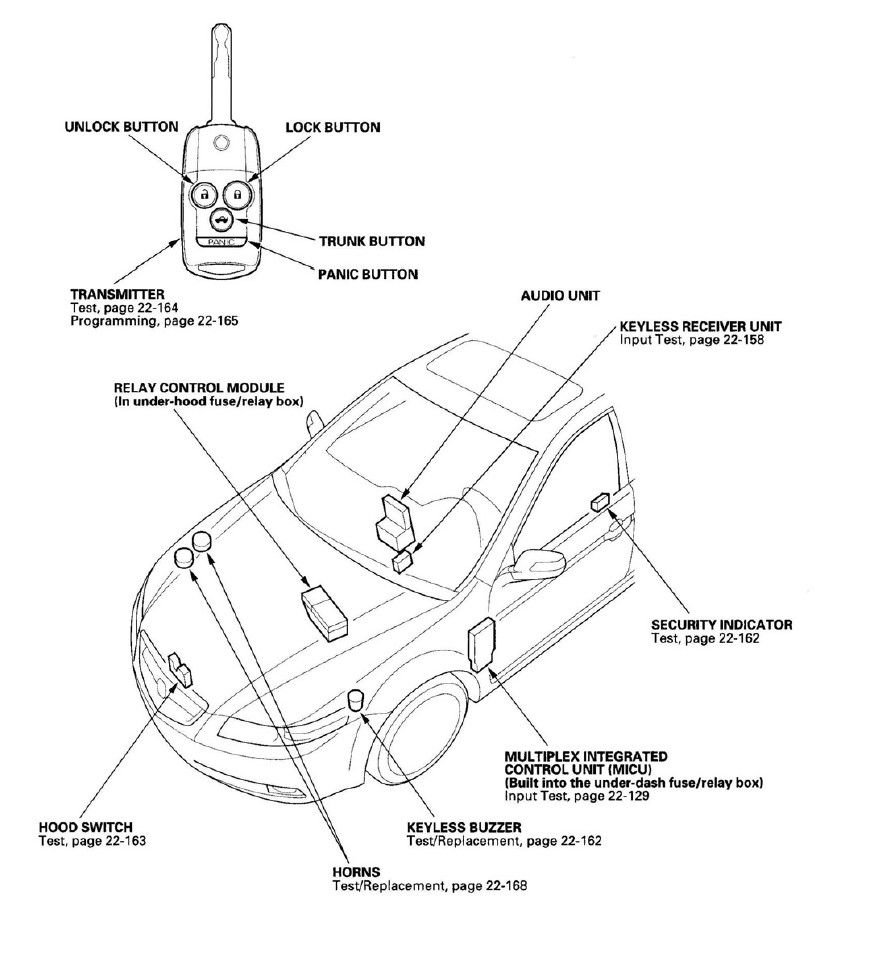 UNLOCK BUTTON
LOCK BUTTON
PANIC
TRUNK BUTTON
PANIC BUTTON
TRANSMITTER
Test, page 22-164
Programming, page 22-165

AUDIO UNIT

KEYLESS RECEIVER UNIT
Input Test, page 22-158

RELAY CONTROL MODULE
(In under-hood fuse/relay box)

SECURITY INDICATOR
Test, page 22-162

MULTIPLEX INTEGRATED CONTROL UNIT (MICU)
(Built into the under-dash fuse/relay box)
Input Test, page 22-129

HOOD SWITCH
Test, page 22-163

KEYLESS BUZZER
Test/Replacement, page 22-162

HORNS
Test/Replacement, page 22-168