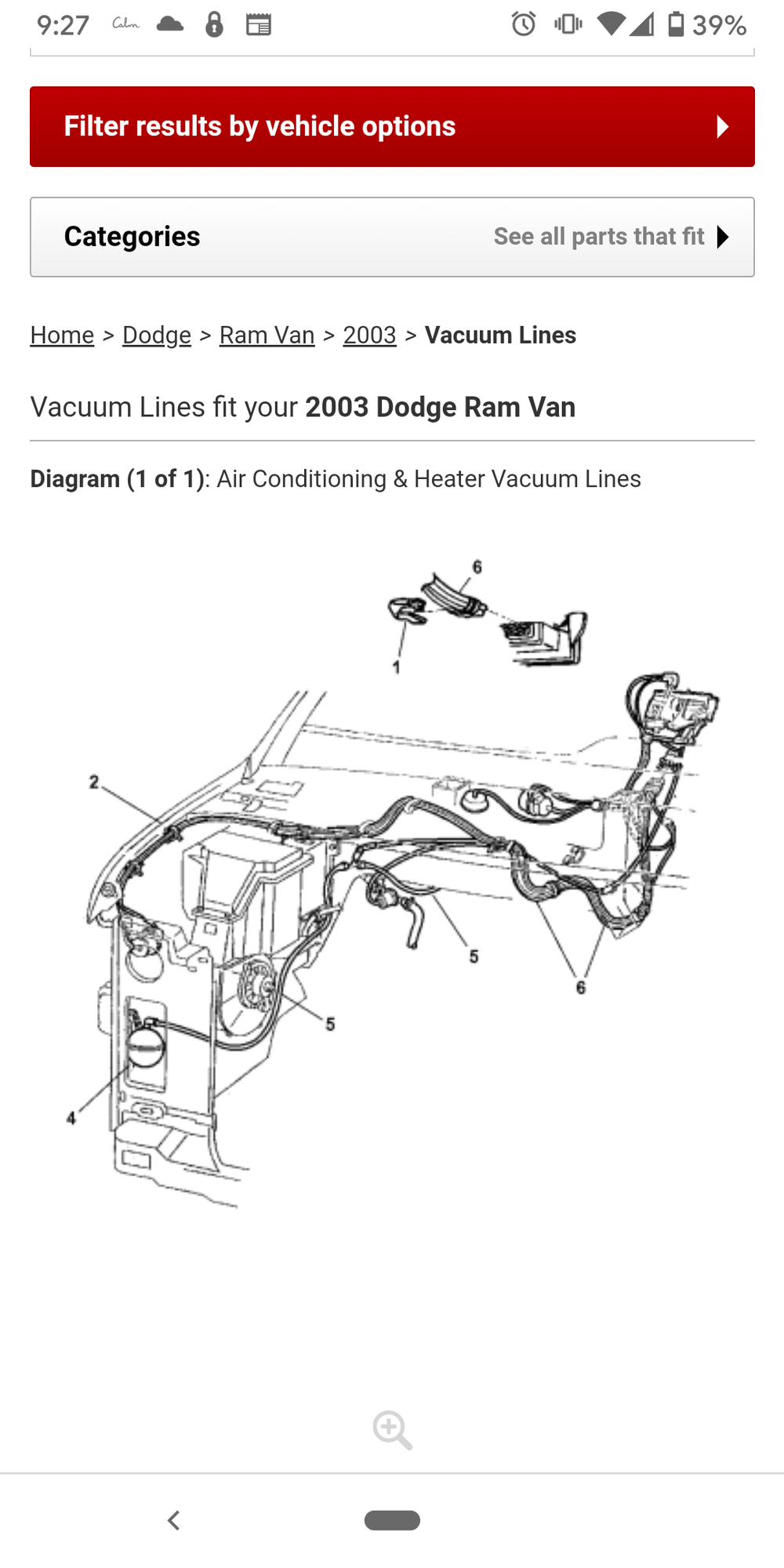 9:27 Calm 39%

Filter results by vehicle options

Categories See all parts that fit

Home > Dodge > Ram Van > 2003 > Vacuum Lines

Vacuum Lines fit your 2003 Dodge Ram Van

Diagram (1 of 1): Air Conditioning & Heater Vacuum Lines

6
1
2
5
6
5
4