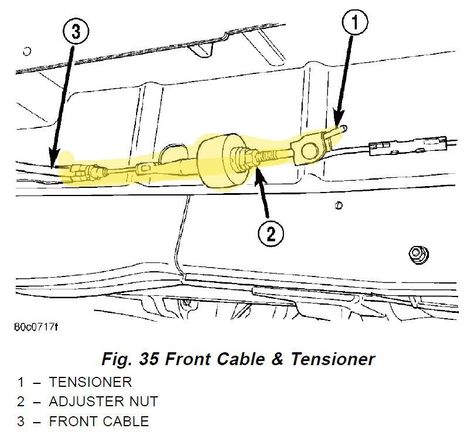 3
1
2
80c0717f
Fig. 35 Front Cable & Tensioner
1 – TENSIONER
2 – ADJUSTER NUT
3 – FRONT CABLE