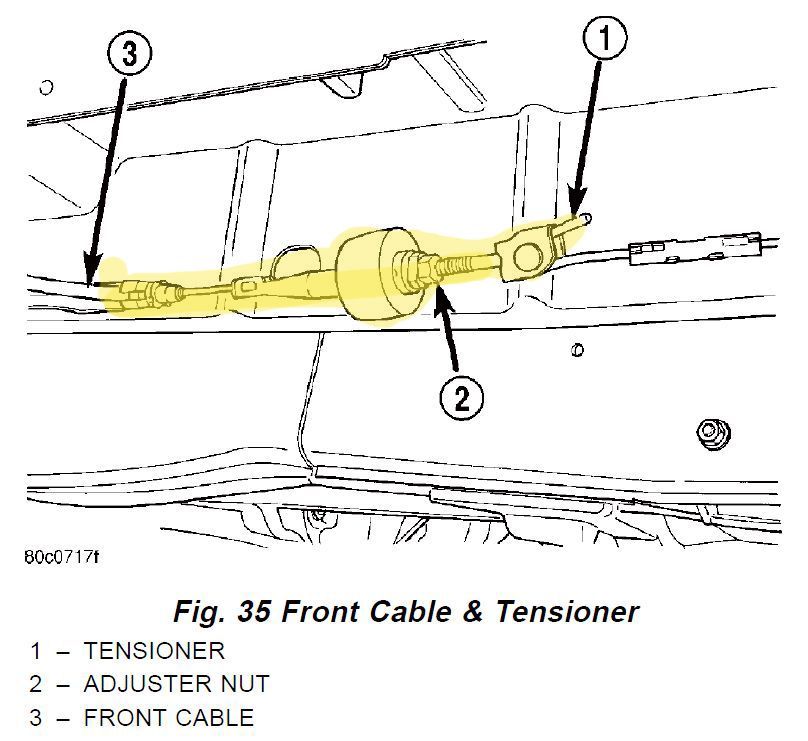 3

1

2

80c0717f

Fig. 35 Front Cable & Tensioner

1 – TENSIONER
2 – ADJUSTER NUT
3 – FRONT CABLE