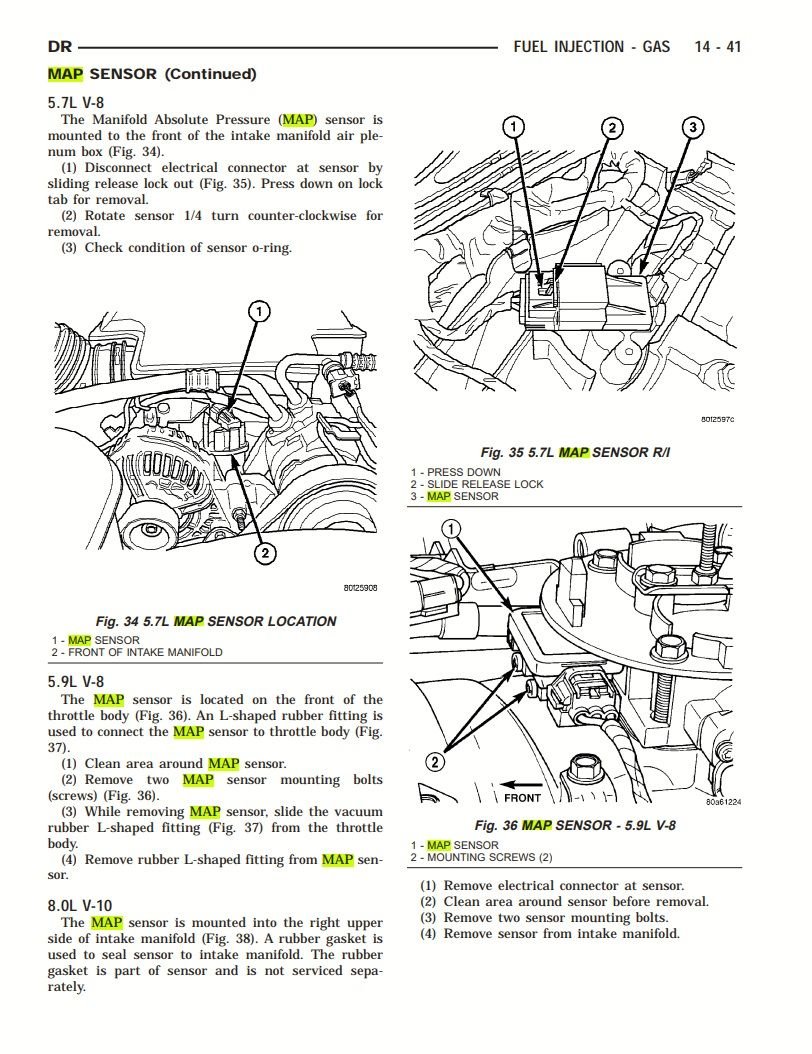 DR FUEL INJECTION - GAS 14 - 41

MAP SENSOR (Continued)

5.7L V-8

The Manifold Absolute Pressure (MAP) sensor is mounted to the front of the intake manifold air plenum box (Fig. 34).

(1) Disconnect electrical connector at sensor by sliding release lock out (Fig. 35). Press down on lock tab for removal.

(2) Rotate sensor 1/4 turn counter-clockwise for removal.

(3) Check condition of sensor o-ring.

1
2
80125908

Fig. 34 5.7L MAP SENSOR LOCATION

1 - MAP SENSOR
2 - FRONT OF INTAKE MANIFOLD

5.9L V-8

The MAP sensor is located on the front of the throttle body (Fig. 36). An L-shaped rubber fitting is used to connect the MAP sensor to throttle body (Fig. 37).

(1) Clean area around MAP sensor.

(2) Remove two MAP sensor mounting bolts (screws) (Fig. 36).

(3) While removing MAP sensor, slide the vacuum rubber L-shaped fitting (Fig. 37) from the throttle body.

(4) Remove rubber L-shaped fitting from MAP sensor.

8.0L V-10

The MAP sensor is mounted into the right upper side of intake manifold (Fig. 38). A rubber gasket is used to seal sensor to intake manifold. The rubber gasket is part of sensor and is not serviced separately.

1
2
3
8012597c

Fig. 35 5.7L MAP SENSOR R/I

1 - PRESS DOWN
2 - SLIDE RELEASE LOCK
3 - MAP SENSOR

1
2
FRONT
80a61224

Fig. 36 MAP SENSOR - 5.9L V-8

1 - MAP SENSOR
2 - MOUNTING SCREWS (2)

(1) Remove electrical connector at sensor.
(2) Clean area around sensor before removal.
(3) Remove two sensor mounting bolts.
(4) Remove sensor from intake manifold.