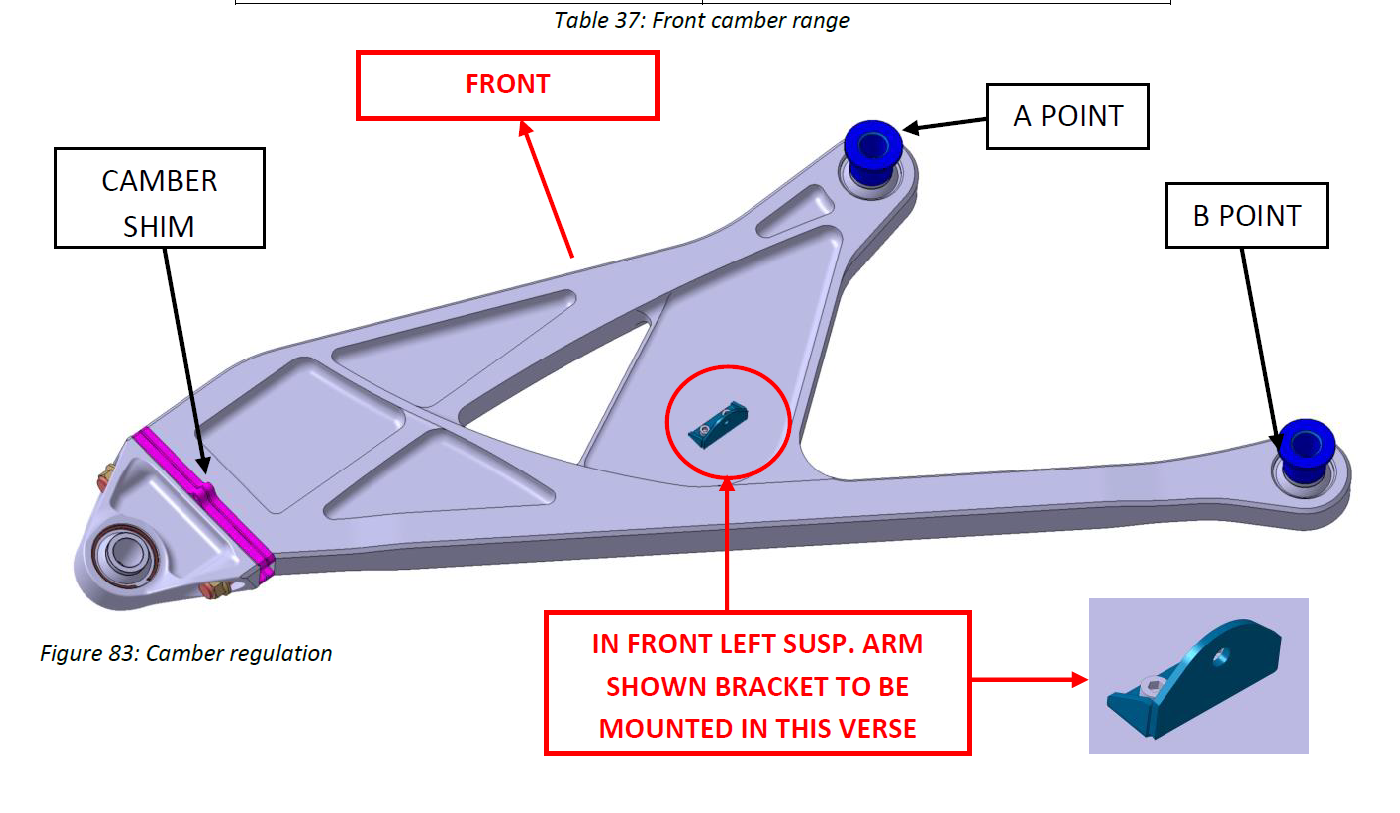 Table 37: Front camber range

FRONT

A POINT

CAMBER SHIM

B POINT

Figure 83: Camber regulation

IN FRONT LEFT SUSP. ARM SHOWN BRACKET TO BE MOUNTED IN THIS VERSE