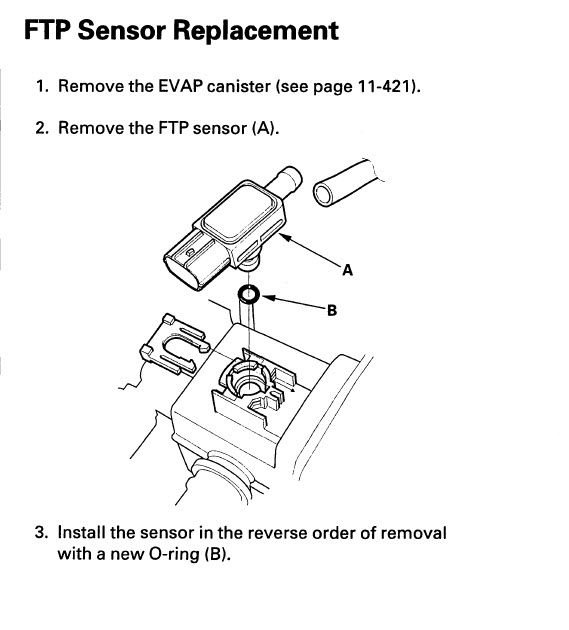 FTP Sensor Replacement

1. Remove the EVAP canister (see page 11-421).

2. Remove the FTP sensor (A).

A

B

3. Install the sensor in the reverse order of removal with a new O-ring (B).