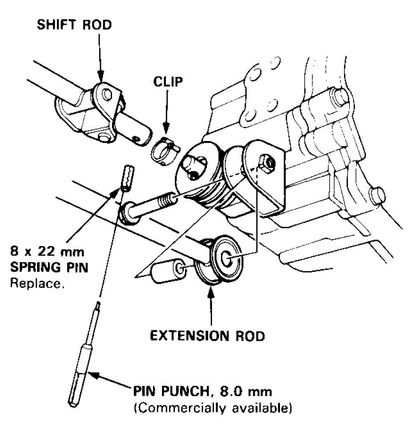 SHIFT ROD

CLIP

8 x 22 mm
SPRING PIN
Replace.

EXTENSION ROD

PIN PUNCH, 8.0 mm
(Commercially available)