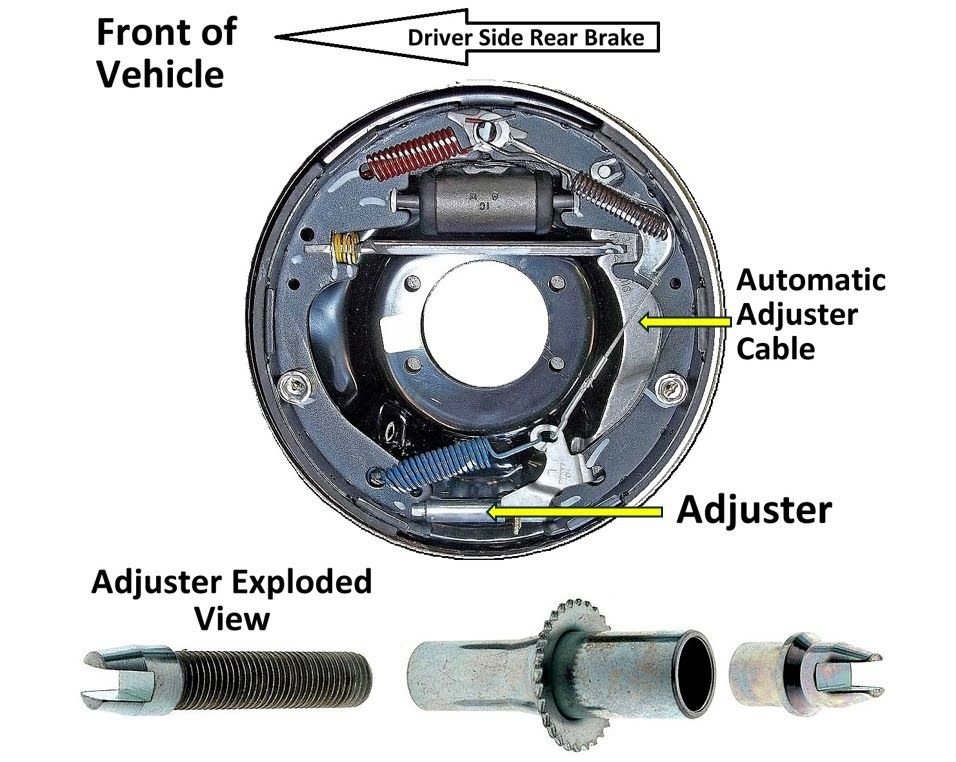 Front of Vehicle

Driver Side Rear Brake

Automatic Adjuster Cable

Adjuster

Adjuster Exploded View