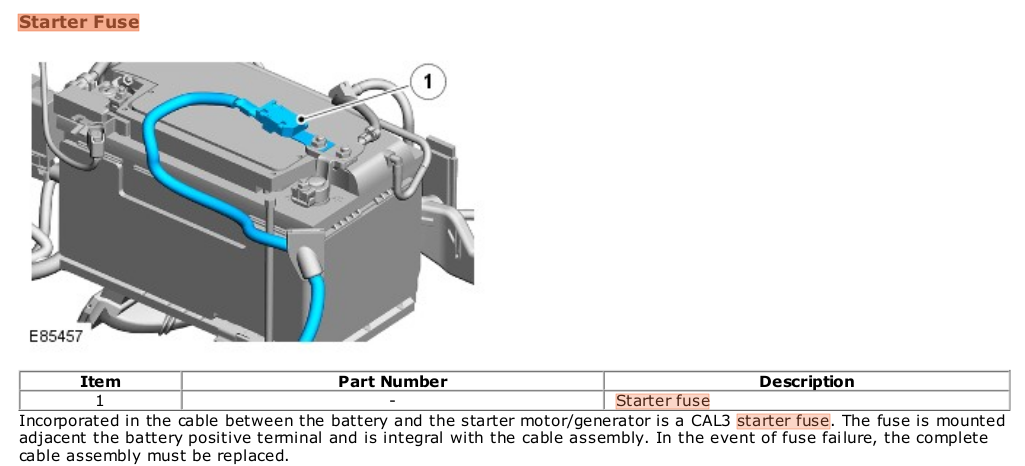 Starter Fuse

1

E85457

| Item | Part Number | Description |
|---|---|---|
| 1 | - | Starter fuse |

Incorporated in the cable between the battery and the starter motor/generator is a CAL3 starter fuse. The fuse is mounted adjacent the battery positive terminal and is integral with the cable assembly. In the event of fuse failure, the complete cable assembly must be replaced.