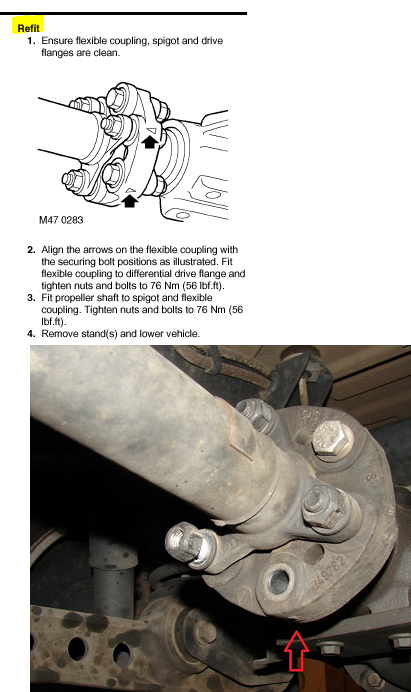 Refit

1. Ensure flexible coupling, spigot and drive flanges are clean.

M47 0283

2. Align the arrows on the flexible coupling with the securing bolt positions as illustrated. Fit flexible coupling to differential drive flange and tighten nuts and bolts to 76 Nm (56 lbf.ft).
3. Fit propeller shaft to spigot and flexible coupling. Tighten nuts and bolts to 76 Nm (56 lbf.ft).
4. Remove stand(s) and lower vehicle.

249782