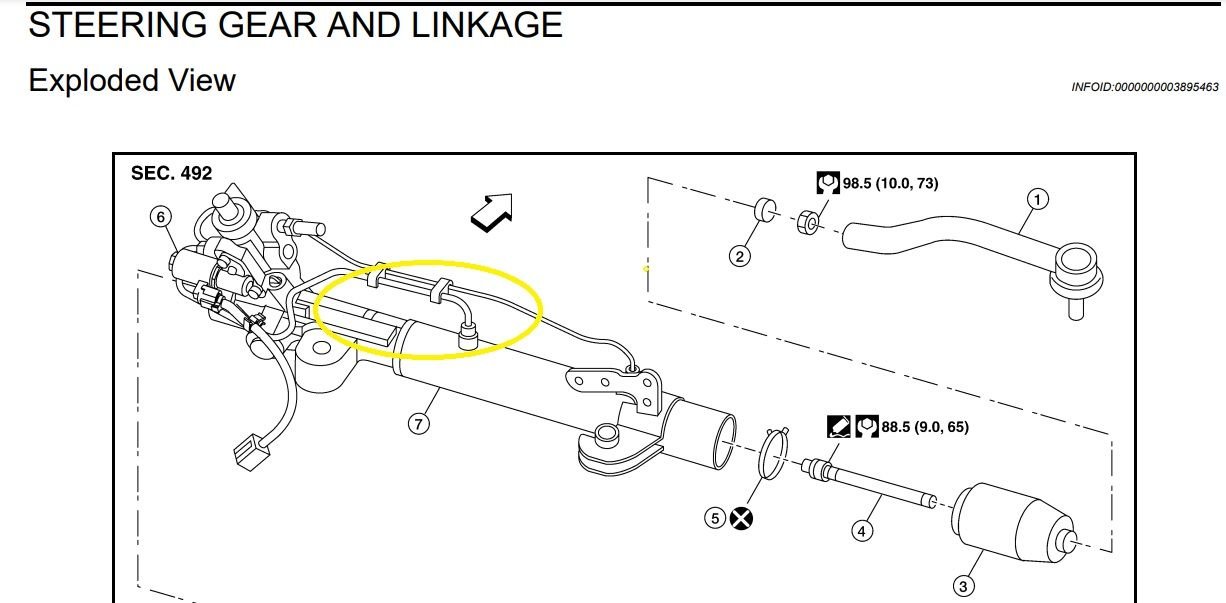 STEERING GEAR AND LINKAGE

Exploded View

INFOID:0000000003895463

SEC. 492

98.5 (10.0, 73)

1

2

6

7

88.5 (9.0, 65)

5

4

3