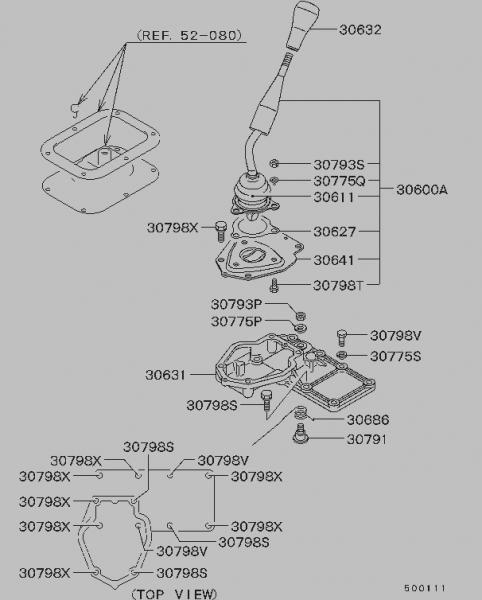 (REF. 52-080)

30632

30793S

30775Q

30611

30600A

30798X

30627

30641

30798T

30793P

30775P

30798V

30775S

30631

30798S

30686

30791

30798S

30798X

30798V

30798X

30798X

30798X

30798X

30798X

30798S

30798V

30798X

30798S

(TOP VIEW)

500111