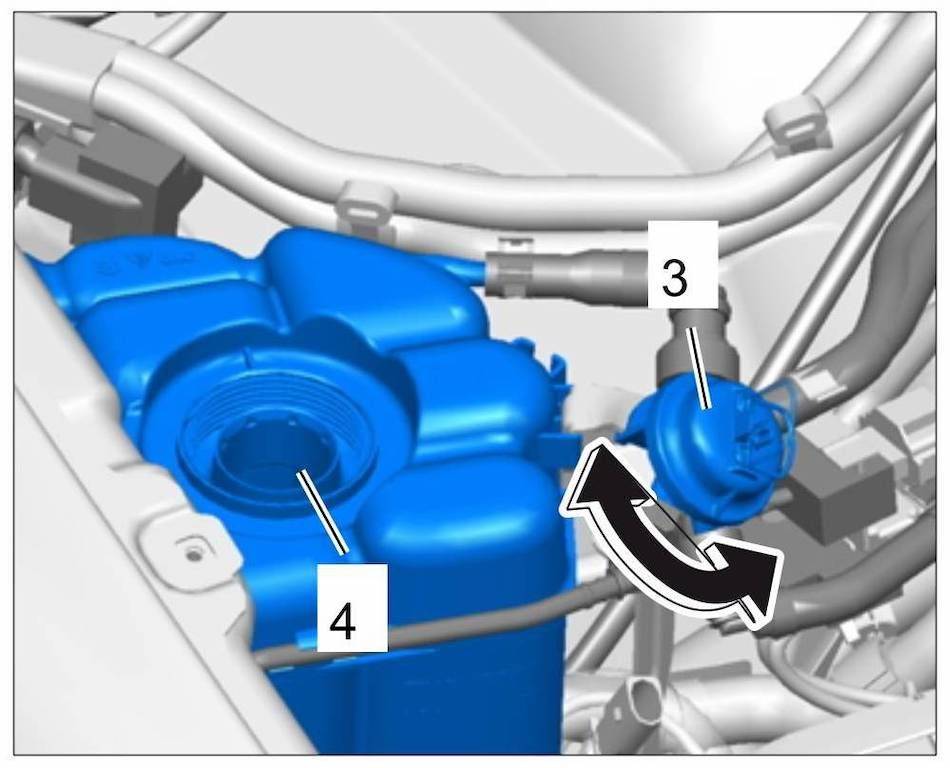 3

4