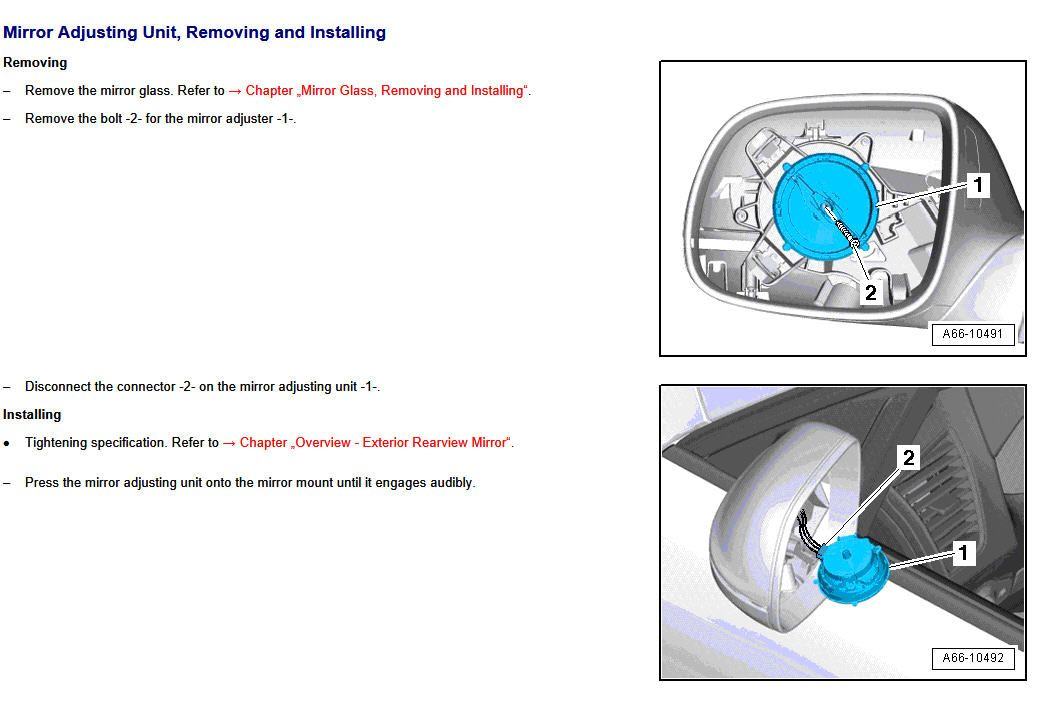 Mirror Adjusting Unit, Removing and Installing

Removing

– Remove the mirror glass. Refer to → Chapter „Mirror Glass, Removing and Installing“.

– Remove the bolt -2- for the mirror adjuster -1-.

1

2

A66-10491

– Disconnect the connector -2- on the mirror adjusting unit -1-.

Installing

• Tightening specification. Refer to → Chapter „Overview - Exterior Rearview Mirror“.

– Press the mirror adjusting unit onto the mirror mount until it engages audibly.

2

1

A66-10492