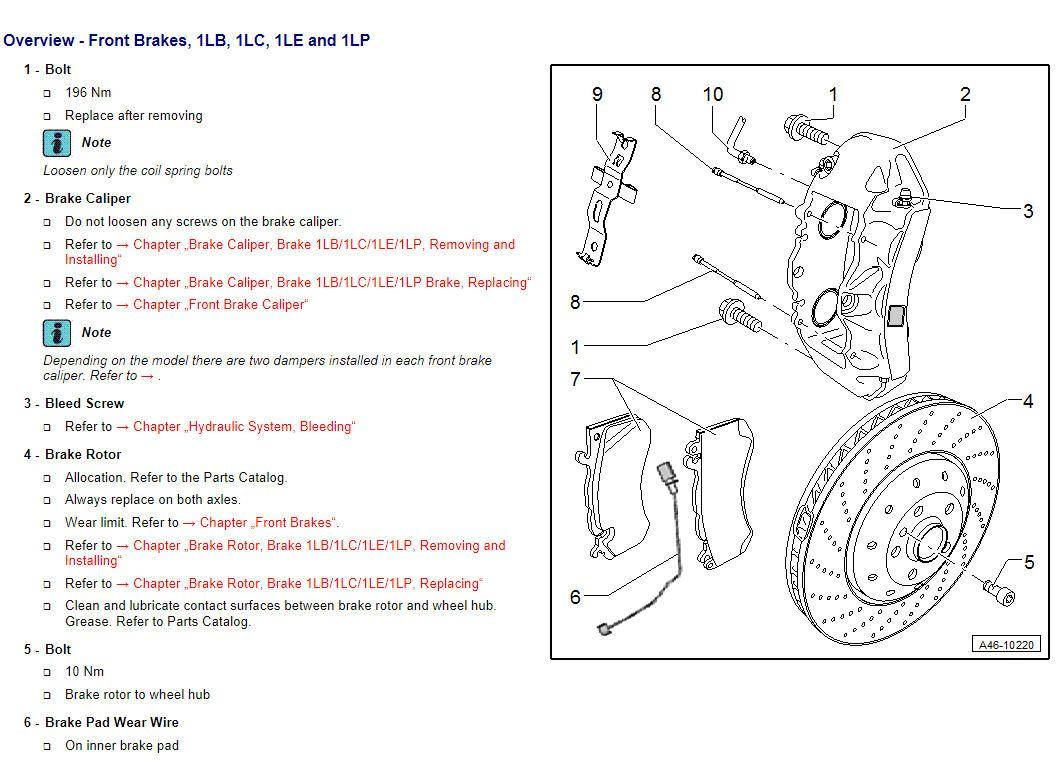 Overview - Front Brakes, 1LB, 1LC, 1LE and 1LP

1 - Bolt

□ 196 Nm

□ Replace after removing

Note

Loosen only the coil spring bolts

2 - Brake Caliper

□ Do not loosen any screws on the brake caliper.

□ Refer to → Chapter „Brake Caliper, Brake 1LB/1LC/1LE/1LP, Removing and Installing“

□ Refer to → Chapter „Brake Caliper, Brake 1LB/1LC/1LE/1LP Brake, Replacing“

□ Refer to → Chapter „Front Brake Caliper“

Note

Depending on the model there are two dampers installed in each front brake caliper. Refer to → .

3 - Bleed Screw

□ Refer to → Chapter „Hydraulic System, Bleeding“

4 - Brake Rotor

□ Allocation. Refer to the Parts Catalog.

□ Always replace on both axles.

□ Wear limit. Refer to → Chapter „Front Brakes“.

□ Refer to → Chapter „Brake Rotor, Brake 1LB/1LC/1LE/1LP, Removing and Installing“

□ Refer to → Chapter „Brake Rotor, Brake 1LB/1LC/1LE/1LP, Replacing“

□ Clean and lubricate contact surfaces between brake rotor and wheel hub. Grease. Refer to Parts Catalog.

5 - Bolt

□ 10 Nm

□ Brake rotor to wheel hub

6 - Brake Pad Wear Wire

□ On inner brake pad

9 8 10 1 2 3 8 1 7 4 5 6

A46-10220