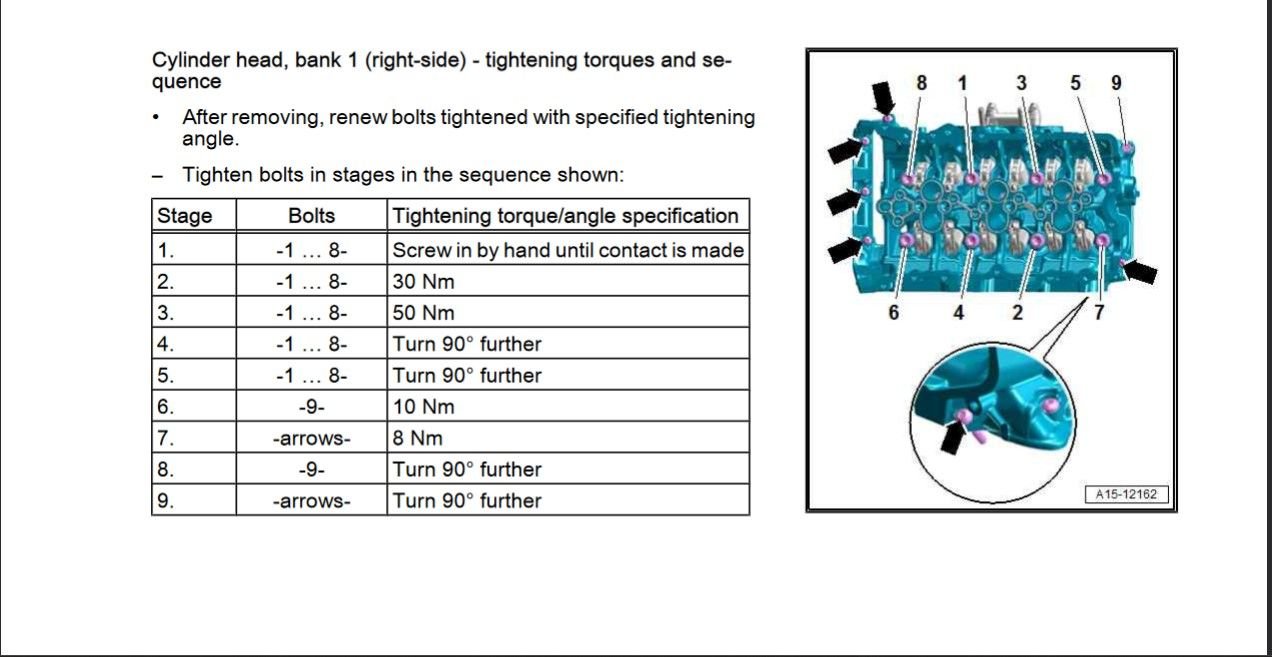 Cylinder head, bank 1 (right-side) - tightening torques and sequence

• After removing, renew bolts tightened with specified tightening angle.

– Tighten bolts in stages in the sequence shown:

| Stage | Bolts | Tightening torque/angle specification |
|---|---|---|
| 1. | -1 … 8- | Screw in by hand until contact is made |
| 2. | -1 … 8- | 30 Nm |
| 3. | -1 … 8- | 50 Nm |
| 4. | -1 … 8- | Turn 90° further |
| 5. | -1 … 8- | Turn 90° further |
| 6. | -9- | 10 Nm |
| 7. | -arrows- | 8 Nm |
| 8. | -9- | Turn 90° further |
| 9. | -arrows- | Turn 90° further |

8 1 3 5 9
6 4 2 7
A15-12162