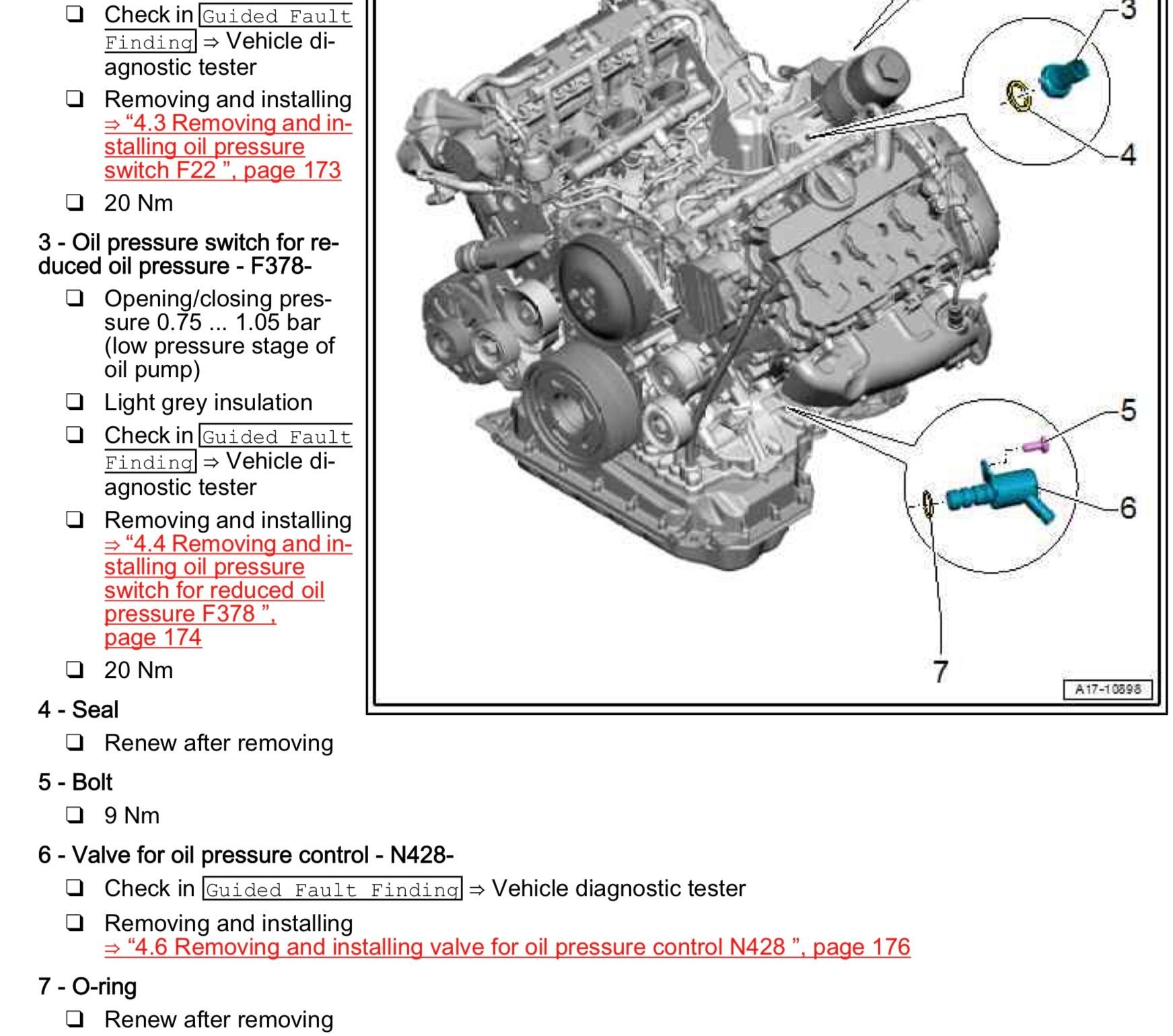 ❑ Check in Guided Fault Finding ⇒ Vehicle diagnostic tester

❑ Removing and installing ⇒ “4.3 Removing and installing oil pressure switch F22 ”, page 173

❑ 20 Nm

3 - Oil pressure switch for reduced oil pressure - F378-

❑ Opening/closing pressure 0.75 ... 1.05 bar (low pressure stage of oil pump)

❑ Light grey insulation

❑ Check in Guided Fault Finding ⇒ Vehicle diagnostic tester

❑ Removing and installing ⇒ “4.4 Removing and installing oil pressure switch for reduced oil pressure F378 ”, page 174

❑ 20 Nm

4 - Seal

❑ Renew after removing

5 - Bolt

❑ 9 Nm

6 - Valve for oil pressure control - N428-

❑ Check in Guided Fault Finding ⇒ Vehicle diagnostic tester

❑ Removing and installing ⇒ “4.6 Removing and installing valve for oil pressure control N428 ”, page 176

7 - O-ring

❑ Renew after removing

3
4
5
6
7
A17-10898