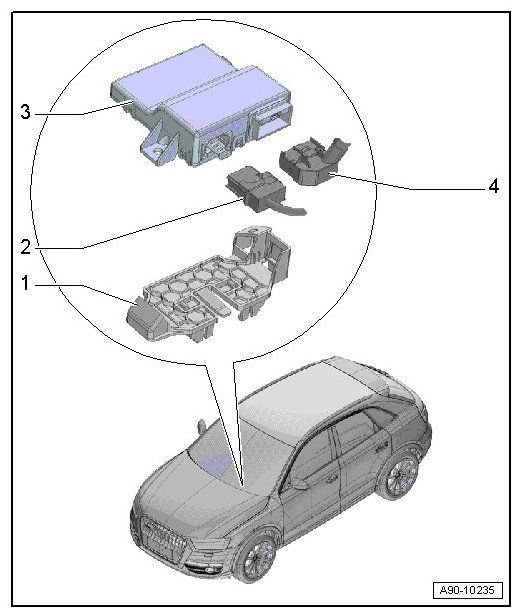 3

4

2

1

A90-10235