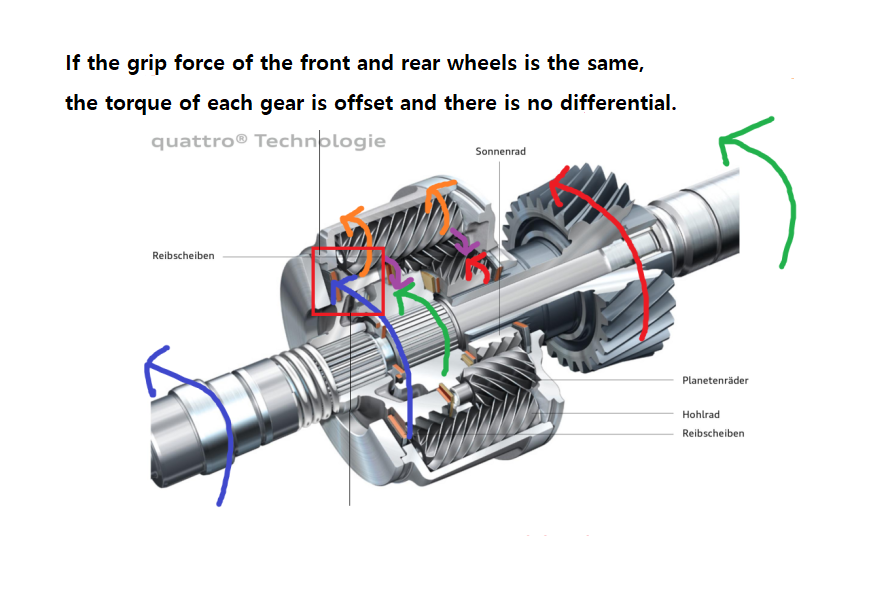 If the grip force of the front and rear wheels is the same, the torque of each gear is offset and there is no differential.

quattro® Technologie

Sonnenrad

Reibscheiben

Planetenräder

Hohlrad

Reibscheiben