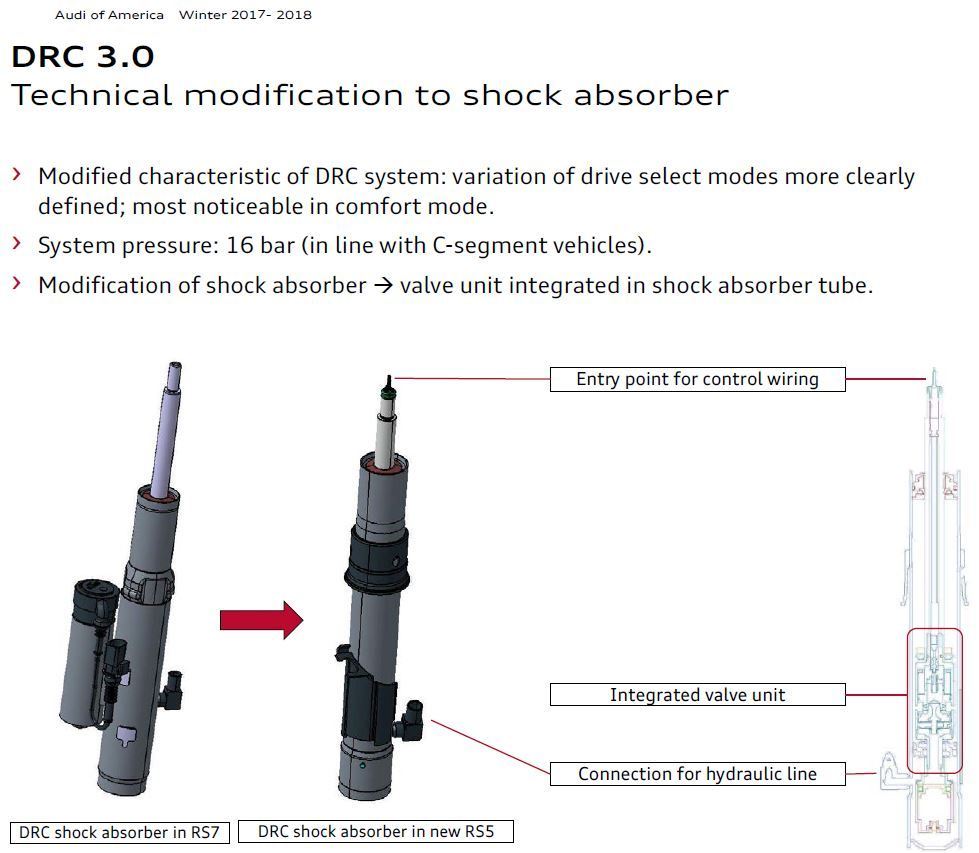 Audi of America Winter 2017- 2018

DRC 3.0
Technical modification to shock absorber

› Modified characteristic of DRC system: variation of drive select modes more clearly defined; most noticeable in comfort mode.
› System pressure: 16 bar (in line with C-segment vehicles).
› Modification of shock absorber → valve unit integrated in shock absorber tube.

Entry point for control wiring

Integrated valve unit

Connection for hydraulic line

DRC shock absorber in RS7

DRC shock absorber in new RS5