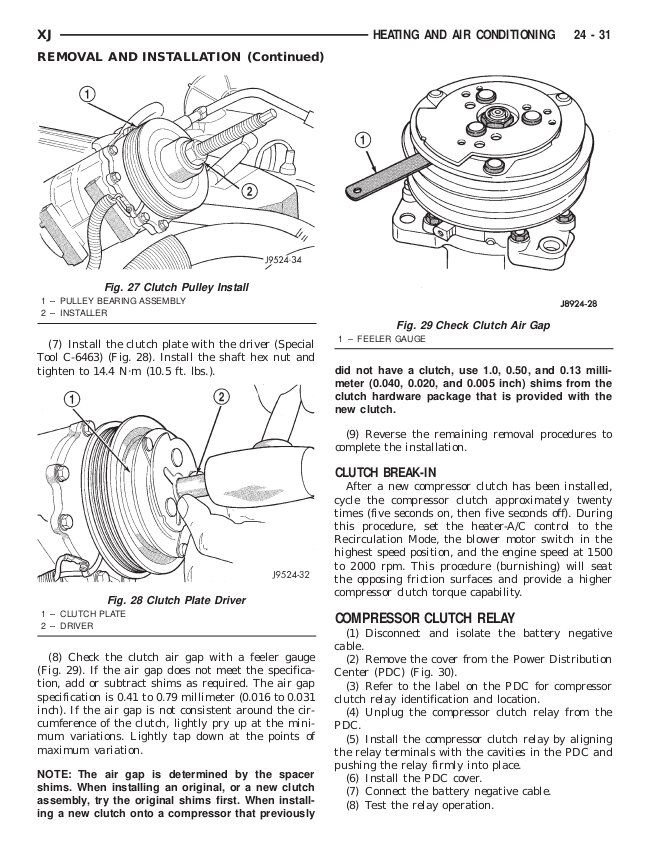 XJ HEATING AND AIR CONDITIONING 24 - 31

REMOVAL AND INSTALLATION (Continued)

1

2

J9524-34

Fig. 27 Clutch Pulley Install

1 – PULLEY BEARING ASSEMBLY
2 – INSTALLER

(7) Install the clutch plate with the driver (Special Tool C-6463) (Fig. 28). Install the shaft hex nut and tighten to 14.4 N·m (10.5 ft. lbs.).

1

2

J9524-32

Fig. 28 Clutch Plate Driver

1 – CLUTCH PLATE
2 – DRIVER

(8) Check the clutch air gap with a feeler gauge (Fig. 29). If the air gap does not meet the specification, add or subtract shims as required. The air gap specification is 0.41 to 0.79 millimeter (0.016 to 0.031 inch). If the air gap is not consistent around the circumference of the clutch, lightly pry up at the minimum variations. Lightly tap down at the points of maximum variation.

NOTE: The air gap is determined by the spacer shims. When installing an original, or a new clutch assembly, try the original shims first. When installing a new clutch onto a compressor that previously

1

J8924-28

Fig. 29 Check Clutch Air Gap

1 – FEELER GAUGE

did not have a clutch, use 1.0, 0.50, and 0.13 millimeter (0.040, 0.020, and 0.005 inch) shims from the clutch hardware package that is provided with the new clutch.

(9) Reverse the remaining removal procedures to complete the installation.

CLUTCH BREAK-IN

After a new compressor clutch has been installed, cycle the compressor clutch approximately twenty times (five seconds on, then five seconds off). During this procedure, set the heater-A/C control to the Recirculation Mode, the blower motor switch in the highest speed position, and the engine speed at 1500 to 2000 rpm. This procedure (burnishing) will seat the opposing friction surfaces and provide a higher compressor clutch torque capability.

COMPRESSOR CLUTCH RELAY

(1) Disconnect and isolate the battery negative cable.
(2) Remove the cover from the Power Distribution Center (PDC) (Fig. 30).
(3) Refer to the label on the PDC for compressor clutch relay identification and location.
(4) Unplug the compressor clutch relay from the PDC.
(5) Install the compressor clutch relay by aligning the relay terminals with the cavities in the PDC and pushing the relay firmly into place.
(6) Install the PDC cover.
(7) Connect the battery negative cable.
(8) Test the relay operation.