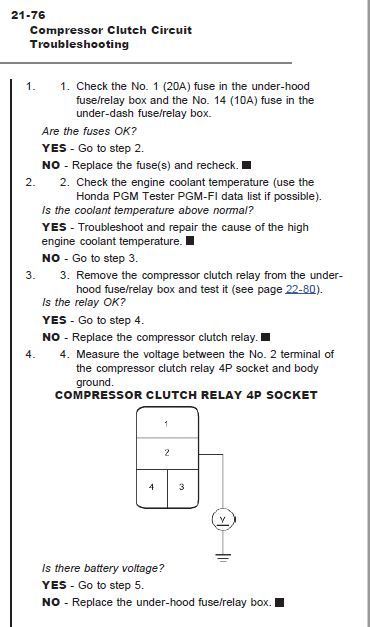 21-76
Compressor Clutch Circuit Troubleshooting

1. 1. Check the No. 1 (20A) fuse in the under-hood fuse/relay box and the No. 14 (10A) fuse in the under-dash fuse/relay box.

Are the fuses OK?

YES - Go to step 2.

NO - Replace the fuse(s) and recheck. ■

2. 2. Check the engine coolant temperature (use the Honda PGM Tester PGM-FI data list if possible).

Is the coolant temperature above normal?

YES - Troubleshoot and repair the cause of the high engine coolant temperature. ■

NO - Go to step 3.

3. 3. Remove the compressor clutch relay from the under-hood fuse/relay box and test it (see page 22-80).

Is the relay OK?

YES - Go to step 4.

NO - Replace the compressor clutch relay. ■

4. 4. Measure the voltage between the No. 2 terminal of the compressor clutch relay 4P socket and body ground.

COMPRESSOR CLUTCH RELAY 4P SOCKET

1
2
4 3
V

Is there battery voltage?

YES - Go to step 5.

NO - Replace the under-hood fuse/relay box. ■