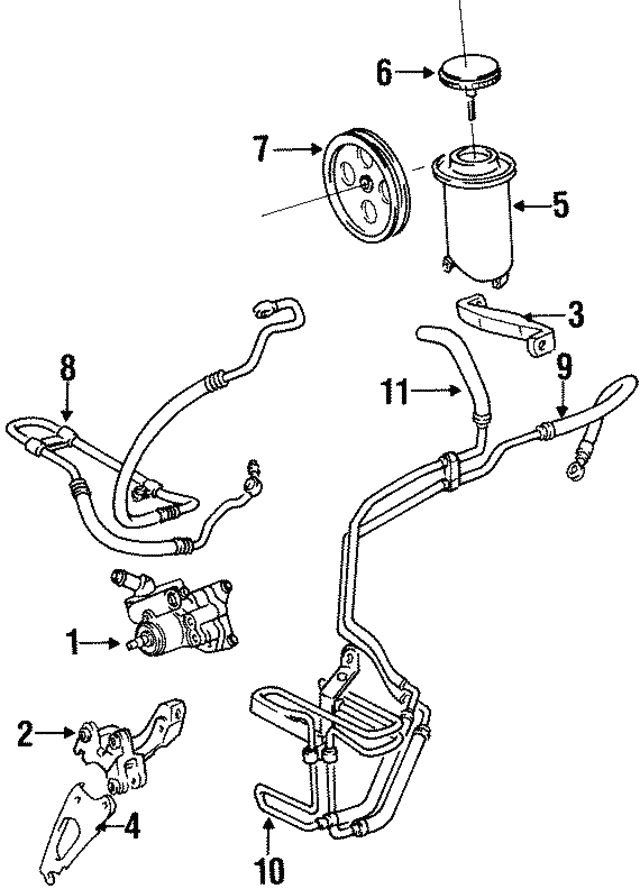 6
7
5
3
8
11
9
1
2
4
10