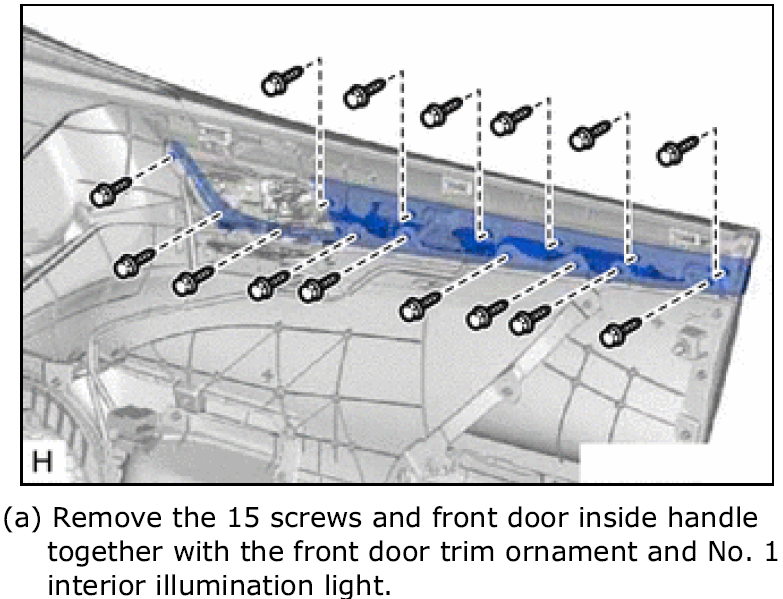 H

(a) Remove the 15 screws and front door inside handle together with the front door trim ornament and No. 1 interior illumination light.