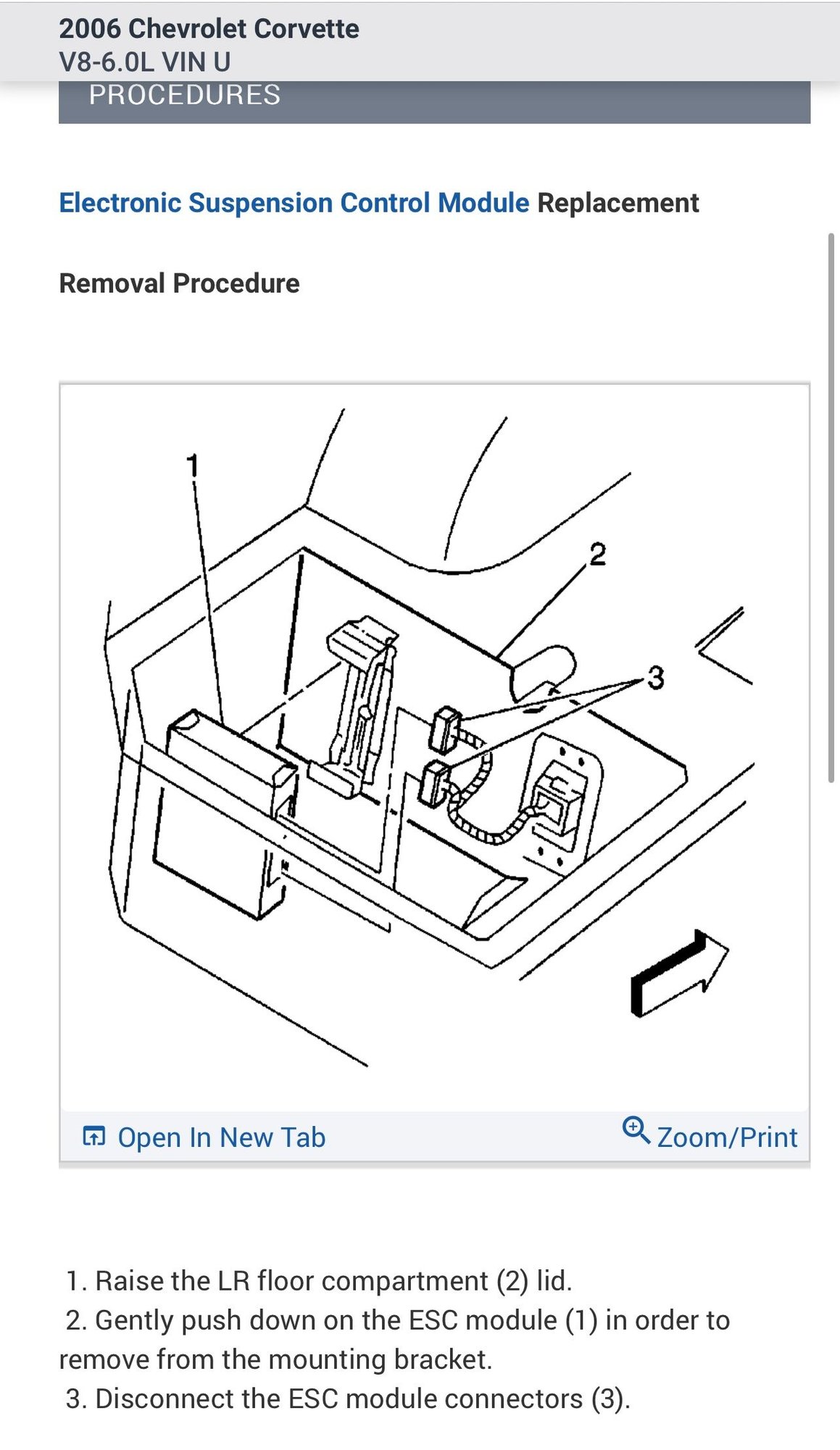 2006 Chevrolet Corvette
V8-6.0L VIN U

PROCEDURES

Electronic Suspension Control Module Replacement

Removal Procedure

1
2
3

Open In New Tab
Zoom/Print

1. Raise the LR floor compartment (2) lid.
2. Gently push down on the ESC module (1) in order to remove from the mounting bracket.
3. Disconnect the ESC module connectors (3).