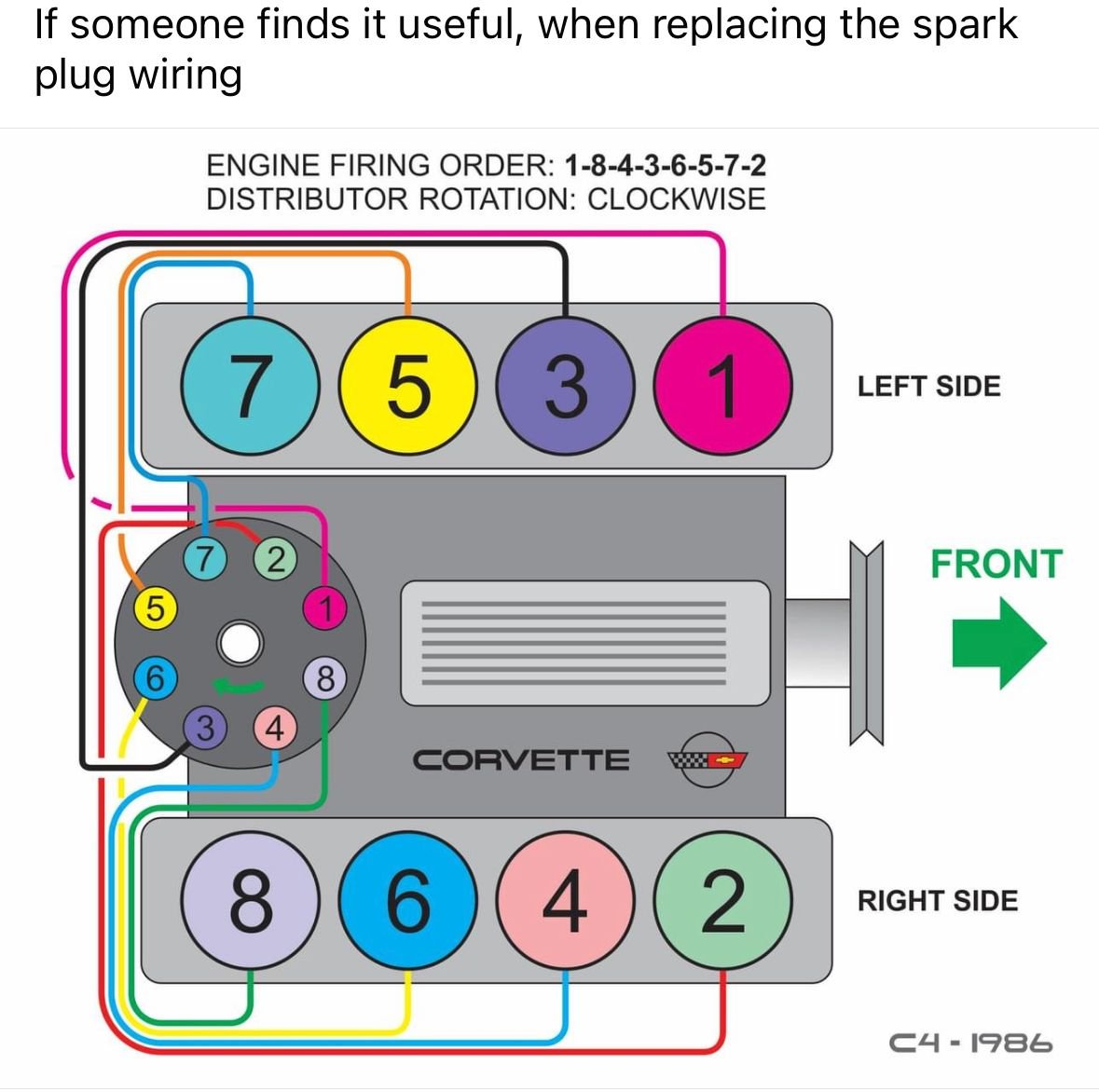 If someone finds it useful, when replacing the spark plug wiring

ENGINE FIRING ORDER: 1-8-4-3-6-5-7-2
DISTRIBUTOR ROTATION: CLOCKWISE

7 5 3 1

LEFT SIDE

7 2
5 1
6 8
3 4

FRONT

CORVETTE

8 6 4 2

RIGHT SIDE

C4 - 1986