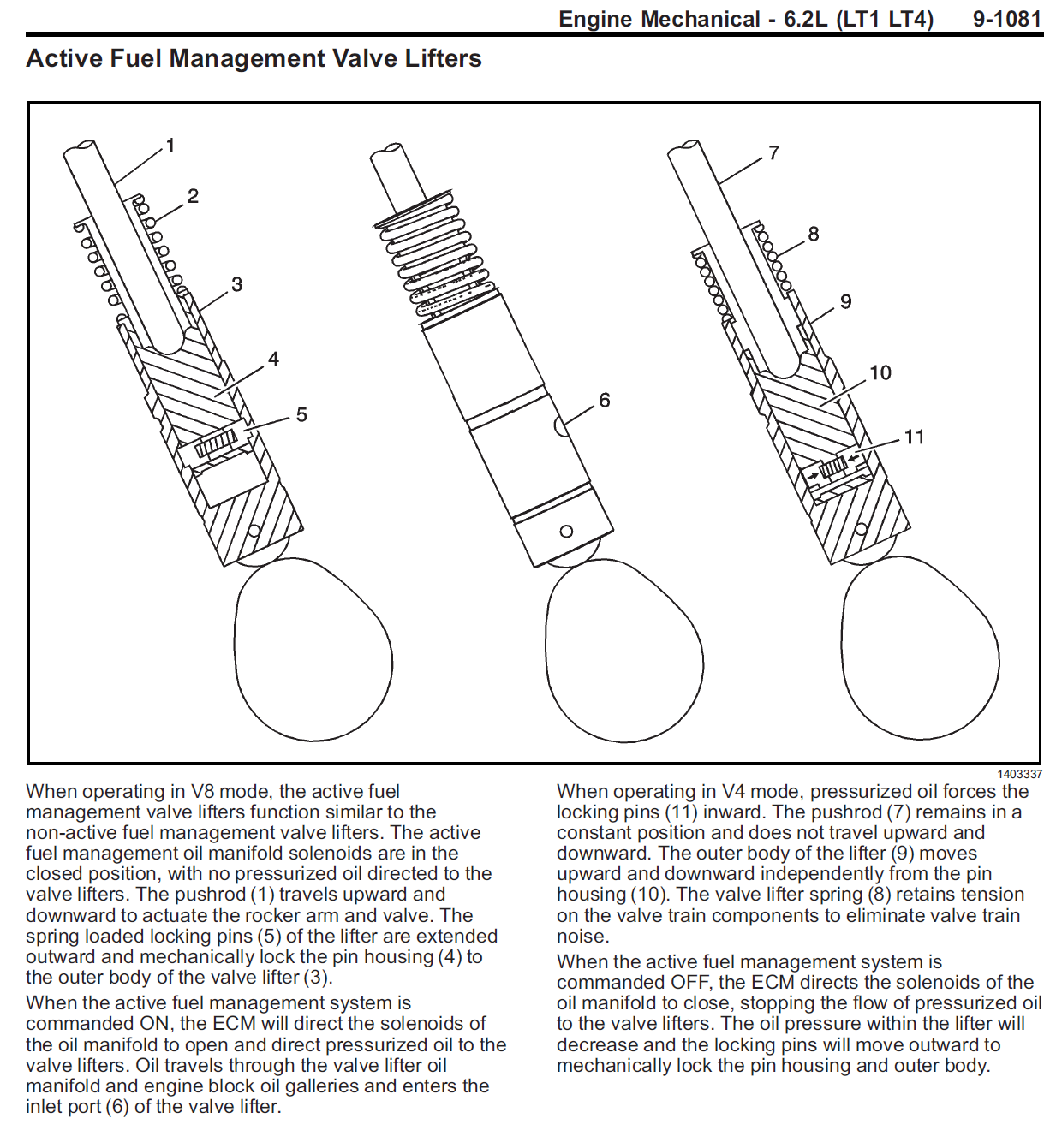 Engine Mechanical - 6.2L (LT1 LT4) 9-1081

Active Fuel Management Valve Lifters

1
2
3
4
5
6
7
8
9
10
11

1403337

When operating in V8 mode, the active fuel management valve lifters function similar to the non-active fuel management valve lifters. The active fuel management oil manifold solenoids are in the closed position, with no pressurized oil directed to the valve lifters. The pushrod (1) travels upward and downward to actuate the rocker arm and valve. The spring loaded locking pins (5) of the lifter are extended outward and mechanically lock the pin housing (4) to the outer body of the valve lifter (3).

When the active fuel management system is commanded ON, the ECM will direct the solenoids of the oil manifold to open and direct pressurized oil to the valve lifters. Oil travels through the valve lifter oil manifold and engine block oil galleries and enters the inlet port (6) of the valve lifter.

When operating in V4 mode, pressurized oil forces the locking pins (11) inward. The pushrod (7) remains in a constant position and does not travel upward and downward. The outer body of the lifter (9) moves upward and downward independently from the pin housing (10). The valve lifter spring (8) retains tension on the valve train components to eliminate valve train noise.

When the active fuel management system is commanded OFF, the ECM directs the solenoids of the oil manifold to close, stopping the flow of pressurized oil to the valve lifters. The oil pressure within the lifter will decrease and the locking pins will move outward to mechanically lock the pin housing and outer body.