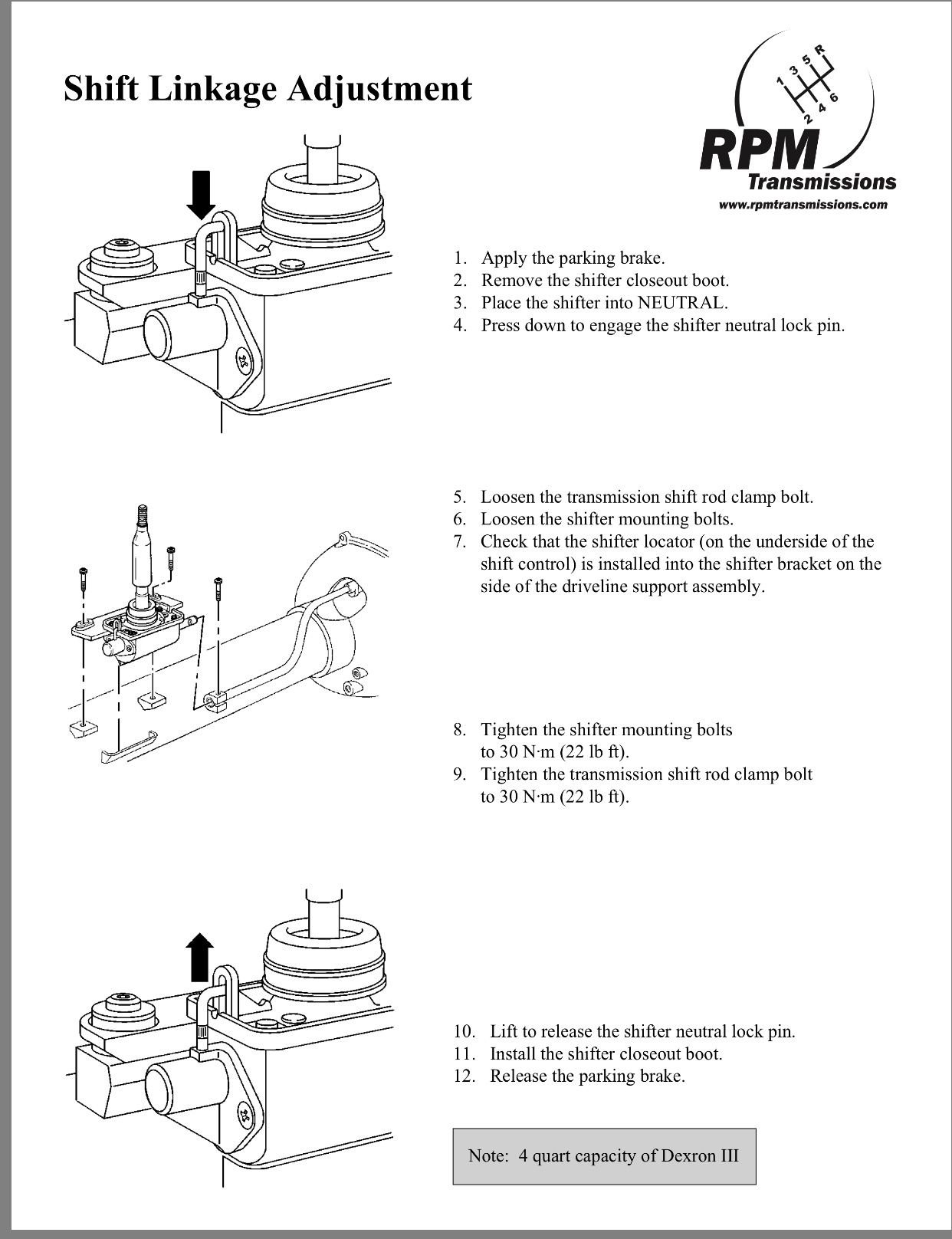 Shift Linkage Adjustment

1 3 5 R
2 4 6
RPM
Transmissions
www.rpmtransmissions.com

1. Apply the parking brake.
2. Remove the shifter closeout boot.
3. Place the shifter into NEUTRAL.
4. Press down to engage the shifter neutral lock pin.

5. Loosen the transmission shift rod clamp bolt.
6. Loosen the shifter mounting bolts.
7. Check that the shifter locator (on the underside of the shift control) is installed into the shifter bracket on the side of the driveline support assembly.

8. Tighten the shifter mounting bolts to 30 N·m (22 lb ft).
9. Tighten the transmission shift rod clamp bolt to 30 N·m (22 lb ft).

10. Lift to release the shifter neutral lock pin.
11. Install the shifter closeout boot.
12. Release the parking brake.

Note: 4 quart capacity of Dexron III