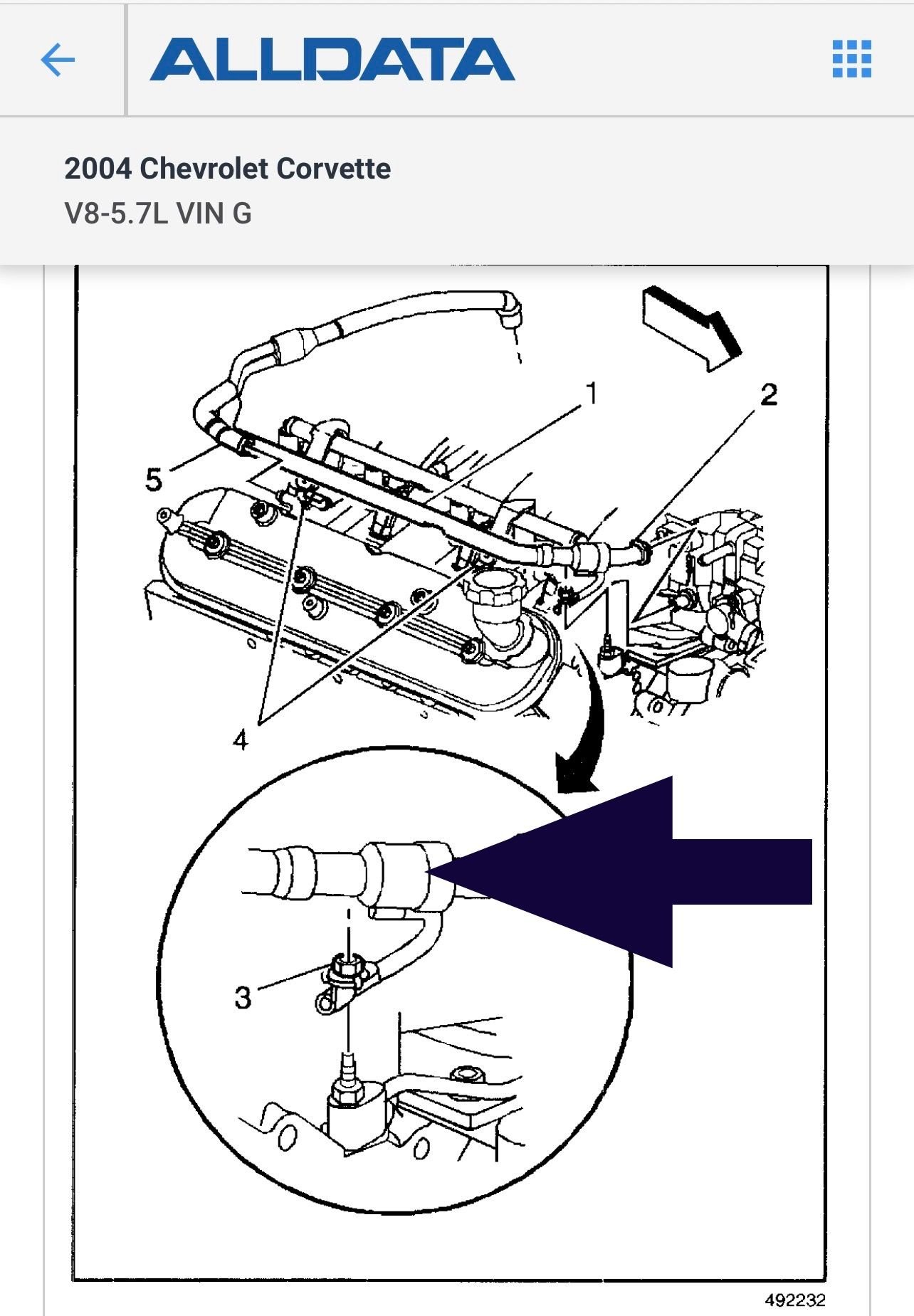 ALLDATA

2004 Chevrolet Corvette
V8-5.7L VIN G

1
2
5
4
3

492232