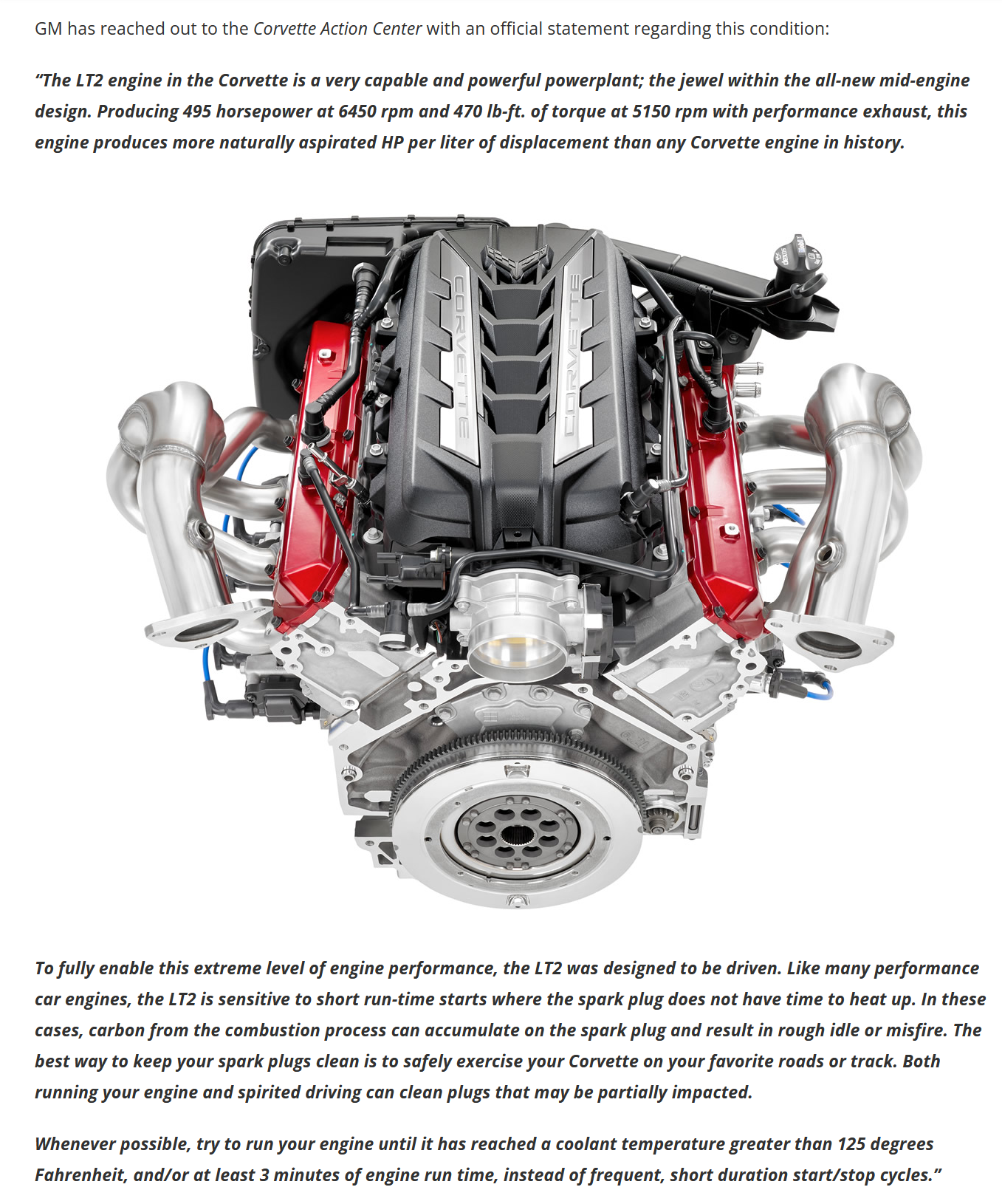 GM has reached out to the Corvette Action Center with an official statement regarding this condition:

"The LT2 engine in the Corvette is a very capable and powerful powerplant; the jewel within the all-new mid-engine design. Producing 495 horsepower at 6450 rpm and 470 lb-ft. of torque at 5150 rpm with performance exhaust, this engine produces more naturally aspirated HP per liter of displacement than any Corvette engine in history.

CORVETTE

CORVETTE

To fully enable this extreme level of engine performance, the LT2 was designed to be driven. Like many performance car engines, the LT2 is sensitive to short run-time starts where the spark plug does not have time to heat up. In these cases, carbon from the combustion process can accumulate on the spark plug and result in rough idle or misfire. The best way to keep your spark plugs clean is to safely exercise your Corvette on your favorite roads or track. Both running your engine and spirited driving can clean plugs that may be partially impacted.

Whenever possible, try to run your engine until it has reached a coolant temperature greater than 125 degrees Fahrenheit, and/or at least 3 minutes of engine run time, instead of frequent, short duration start/stop cycles."