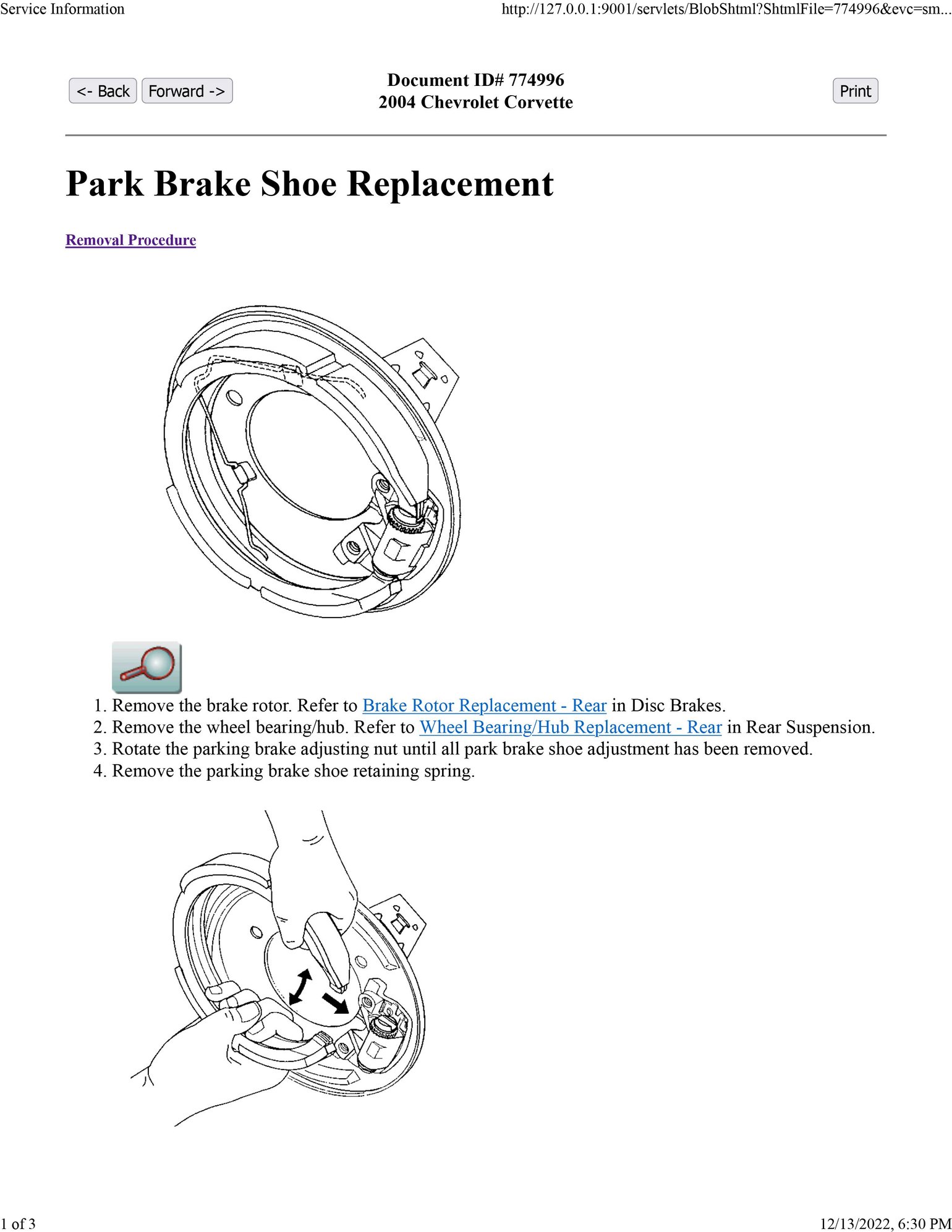 Service Information

http://127.0.0.1:9001/servlets/BlobShtml?ShtmlFile=774996&evc=sm...

<- Back Forward ->

Document ID# 774996
2004 Chevrolet Corvette

Print

Park Brake Shoe Replacement

Removal Procedure

1. Remove the brake rotor. Refer to Brake Rotor Replacement - Rear in Disc Brakes.
2. Remove the wheel bearing/hub. Refer to Wheel Bearing/Hub Replacement - Rear in Rear Suspension.
3. Rotate the parking brake adjusting nut until all park brake shoe adjustment has been removed.
4. Remove the parking brake shoe retaining spring.

1 of 3

12/13/2022, 6:30 PM