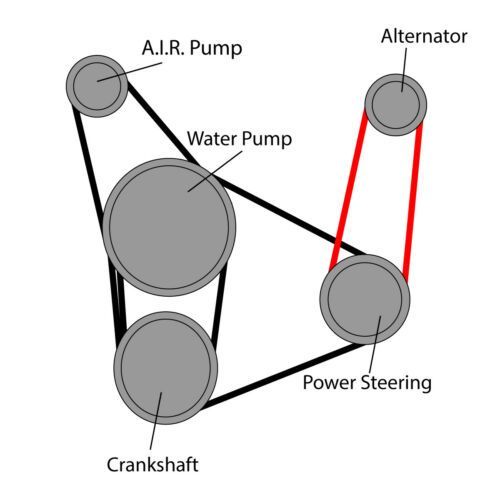 A.I.R. Pump

Alternator

Water Pump

Power Steering

Crankshaft