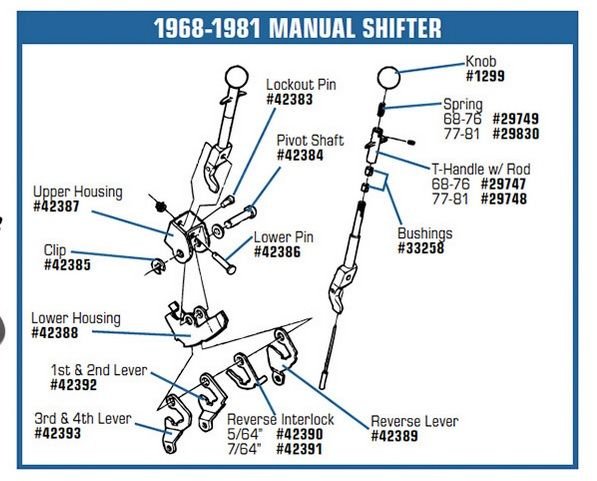 1968-1981 MANUAL SHIFTER

Lockout Pin
#42383

Pivot Shaft
#42384

Upper Housing
#42387

Clip
#42385

Lower Pin
#42386

Lower Housing
#42388

1st & 2nd Lever
#42392

3rd & 4th Lever
#42393

Reverse Interlock
5/64" #42390
7/64" #42391

Reverse Lever
#42389

Knob
#1299

Spring
68-76 #29749
77-81 #29830

T-Handle w/ Rod
68-76 #29747
77-81 #29748

Bushings
#33258