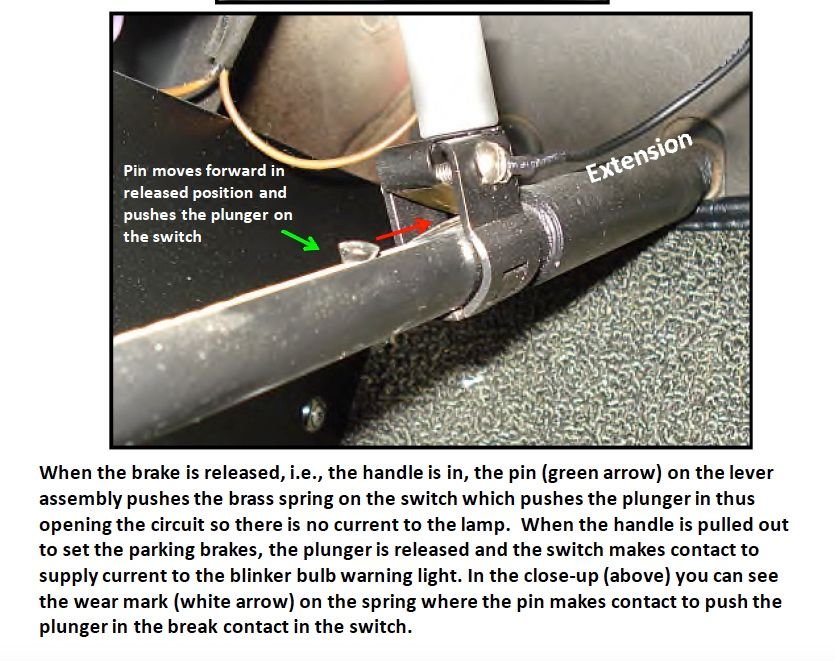 Pin moves forward in released position and pushes the plunger on the switch

Extension

When the brake is released, i.e., the handle is in, the pin (green arrow) on the lever assembly pushes the brass spring on the switch which pushes the plunger in thus opening the circuit so there is no current to the lamp.  When the handle is pulled out to set the parking brakes, the plunger is released and the switch makes contact to supply current to the blinker bulb warning light. In the close-up (above) you can see the wear mark (white arrow) on the spring where the pin makes contact to push the plunger in the break contact in the switch.