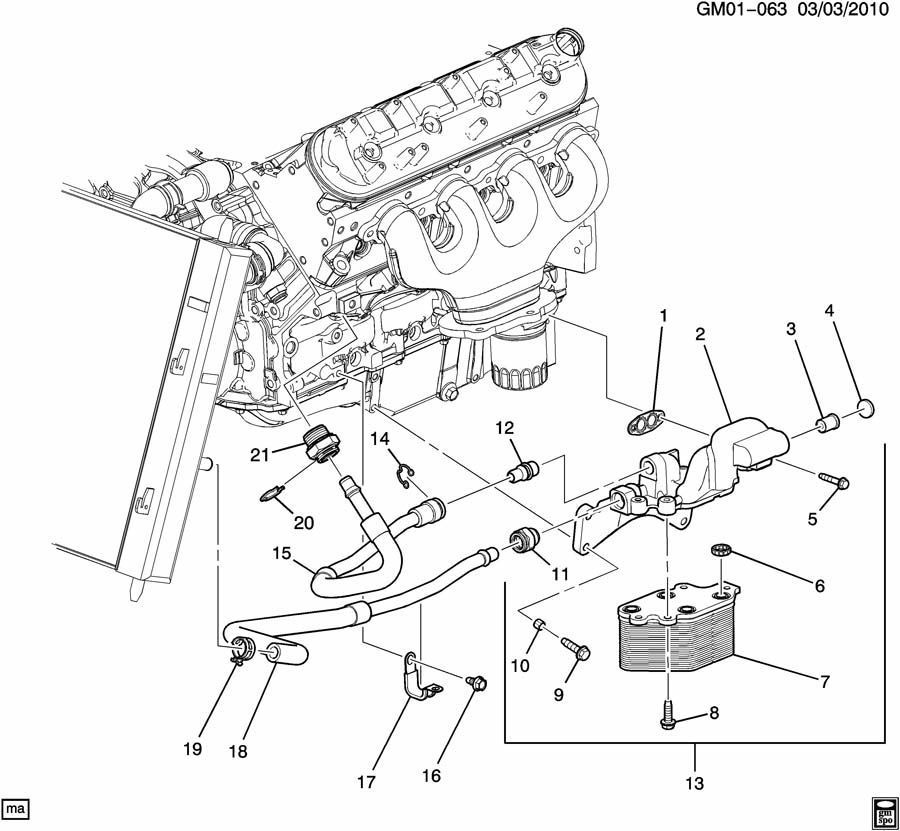 GM01-063 03/03/2010

1
2
3
4
5
6
7
8
9
10
11
12
13
14
15
16
17
18
19
20
21

ma

gm
spo