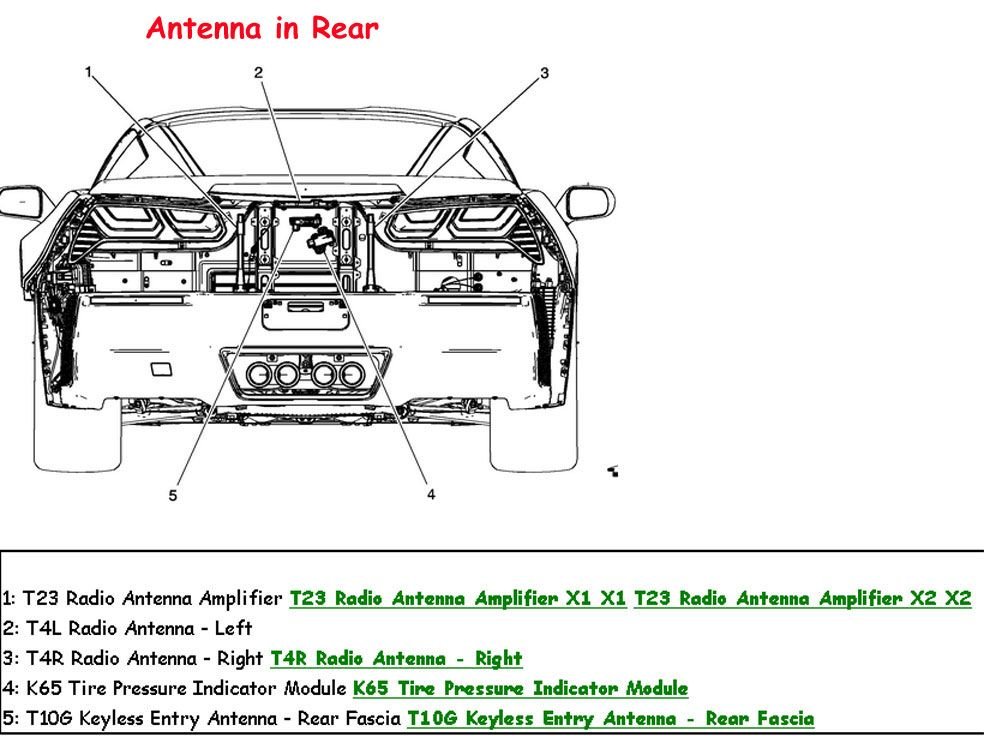 Antenna in Rear

1
2
3
5
4

1: T23 Radio Antenna Amplifier T23 Radio Antenna Amplifier X1 X1 T23 Radio Antenna Amplifier X2 X2
2: T4L Radio Antenna - Left
3: T4R Radio Antenna - Right T4R Radio Antenna - Right
4: K65 Tire Pressure Indicator Module K65 Tire Pressure Indicator Module
5: T10G Keyless Entry Antenna - Rear Fascia T10G Keyless Entry Antenna - Rear Fascia