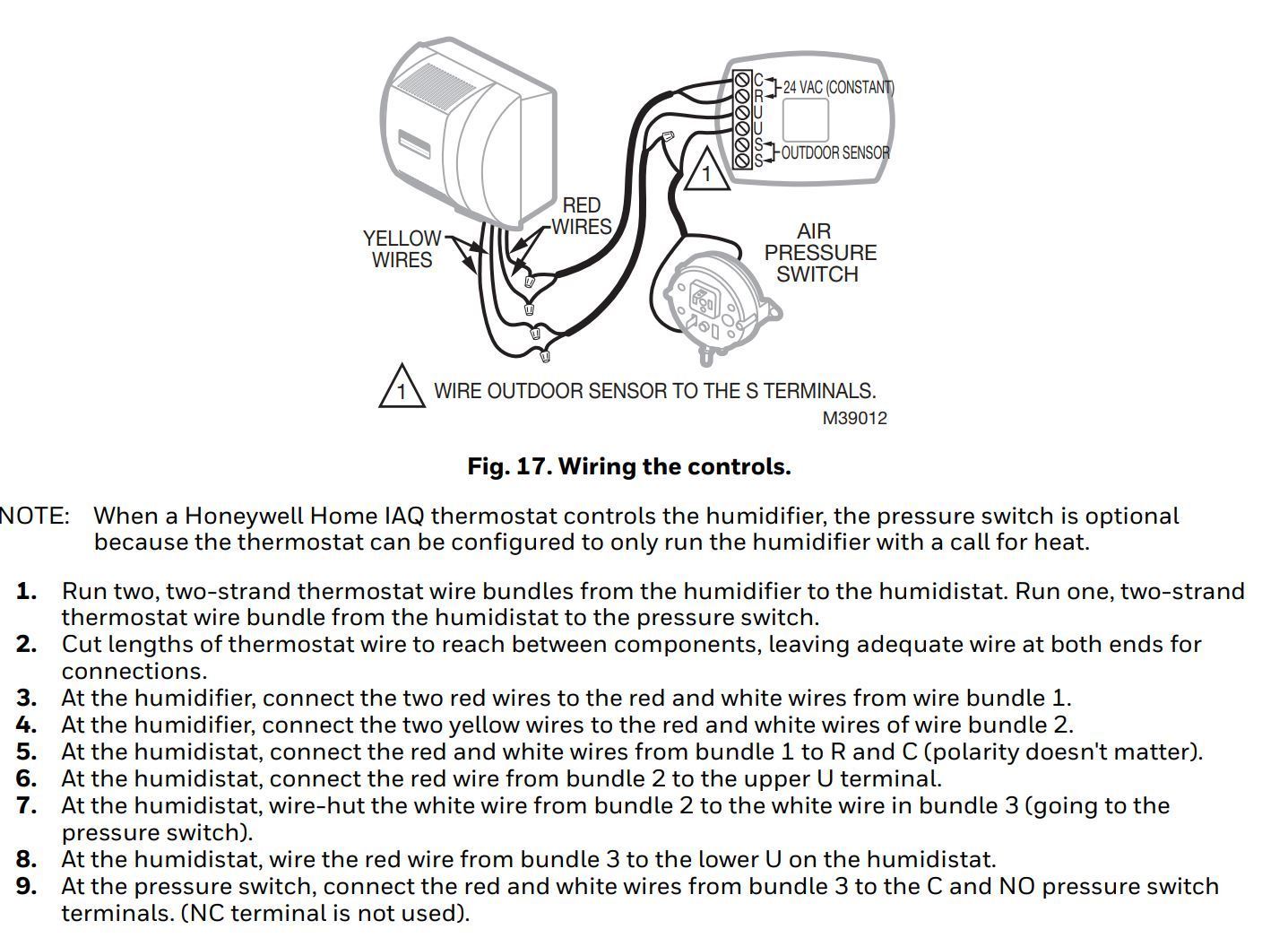 C
R
U
U
S
S
24 VAC (CONSTANT)
OUTDOOR SENSOR
1
RED WIRES
YELLOW WIRES
AIR PRESSURE SWITCH
1 WIRE OUTDOOR SENSOR TO THE S TERMINALS.
M39012

Fig. 17. Wiring the controls.

NOTE: When a Honeywell Home IAQ thermostat controls the humidifier, the pressure switch is optional because the thermostat can be configured to only run the humidifier with a call for heat.

1. Run two, two-strand thermostat wire bundles from the humidifier to the humidistat. Run one, two-strand thermostat wire bundle from the humidistat to the pressure switch.
2. Cut lengths of thermostat wire to reach between components, leaving adequate wire at both ends for connections.
3. At the humidifier, connect the two red wires to the red and white wires from wire bundle 1.
4. At the humidifier, connect the two yellow wires to the red and white wires of wire bundle 2.
5. At the humidistat, connect the red and white wires from bundle 1 to R and C (polarity doesn't matter).
6. At the humidistat, connect the red wire from bundle 2 to the upper U terminal.
7. At the humidistat, wire-hut the white wire from bundle 2 to the white wire in bundle 3 (going to the pressure switch).
8. At the humidistat, wire the red wire from bundle 3 to the lower U on the humidistat.
9. At the pressure switch, connect the red and white wires from bundle 3 to the C and NO pressure switch terminals. (NC terminal is not used).