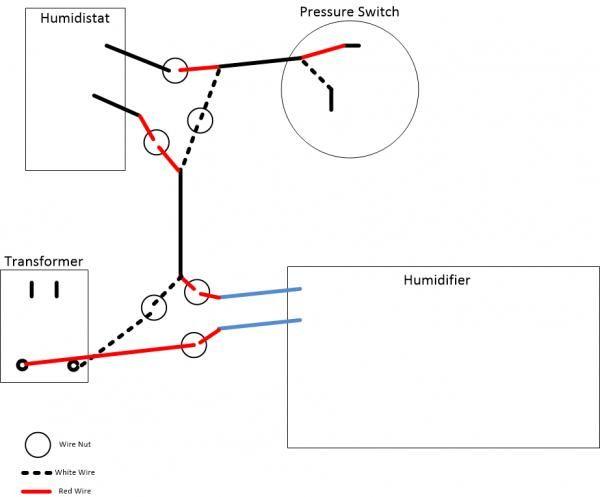 Humidistat

Pressure Switch

Transformer

Humidifier

Wire Nut

White Wire

Red Wire