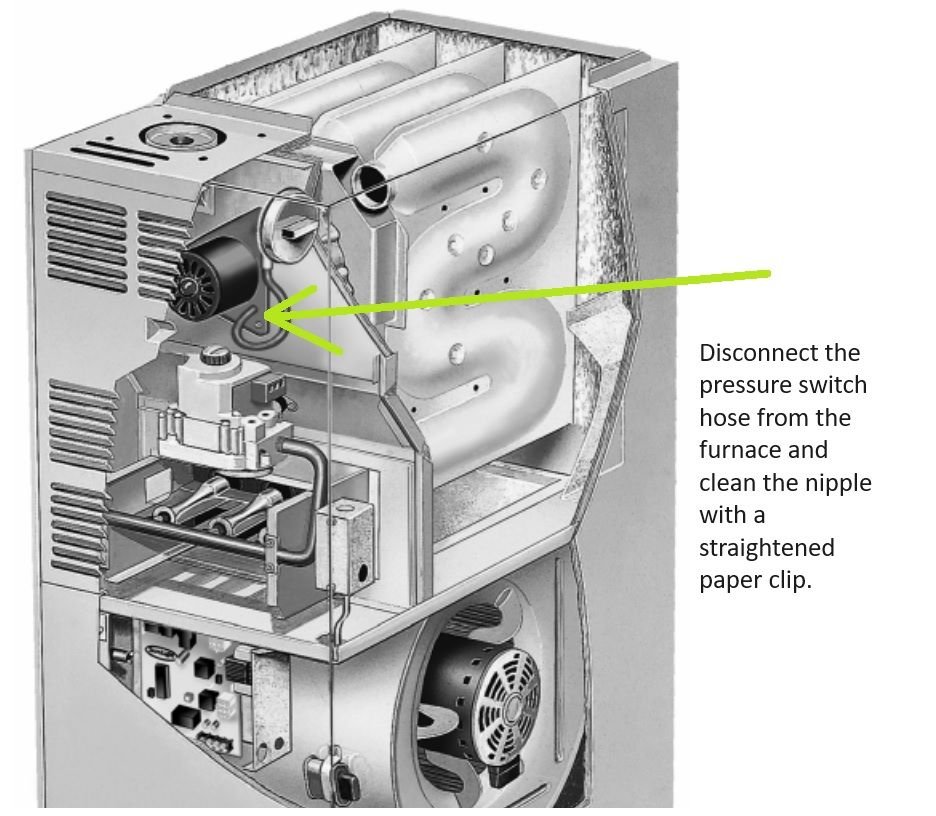 Disconnect the pressure switch hose from the furnace and clean the nipple with a straightened paper clip.