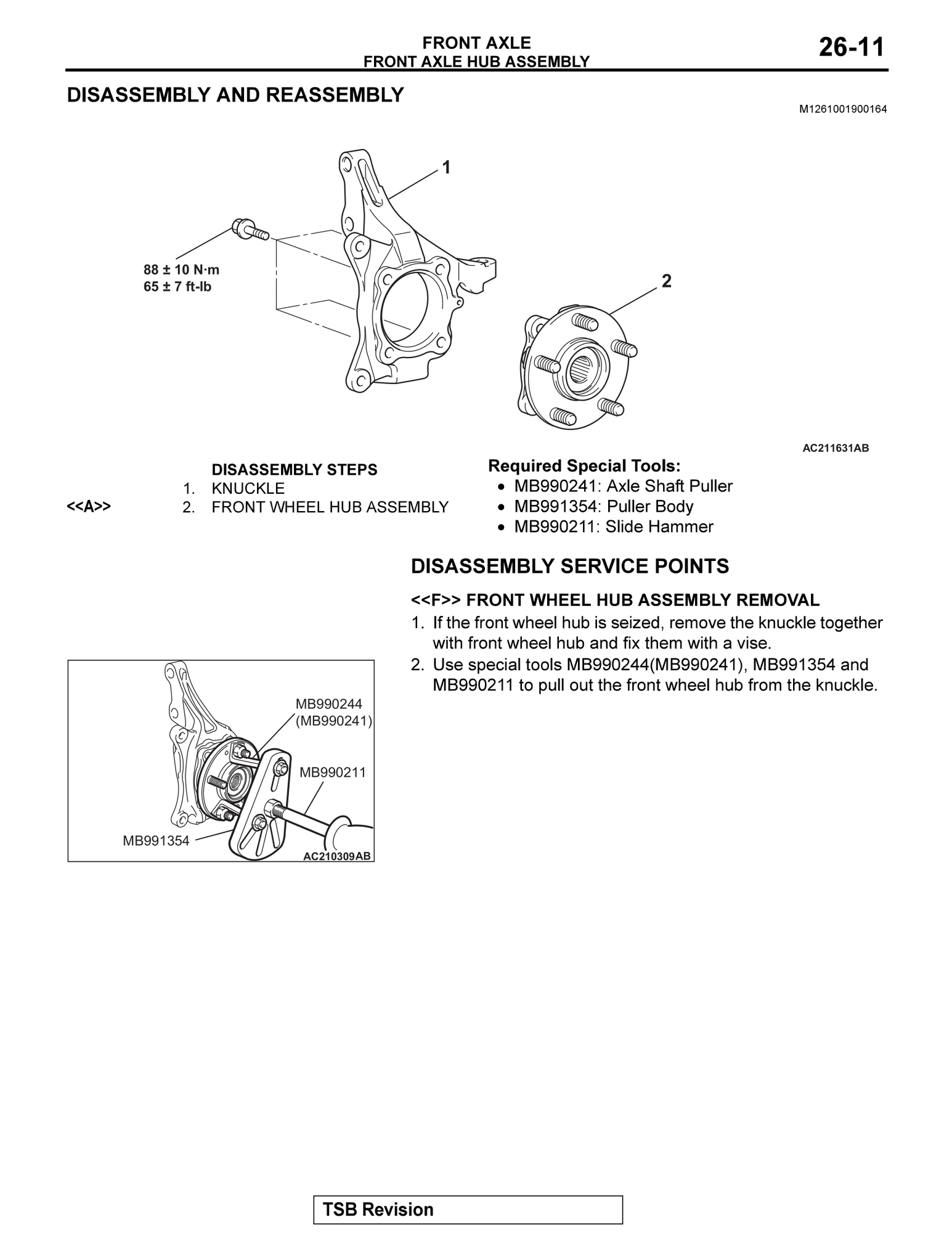 FRONT AXLE
FRONT AXLE HUB ASSEMBLY
26-11

DISASSEMBLY AND REASSEMBLY

M1261001900164

1

88 ± 10 N·m
65 ± 7 ft-lb

2

AC211631AB

DISASSEMBLY STEPS
1. KNUCKLE
<<A>> 2. FRONT WHEEL HUB ASSEMBLY

Required Special Tools:
• MB990241: Axle Shaft Puller
• MB991354: Puller Body
• MB990211: Slide Hammer

DISASSEMBLY SERVICE POINTS

<<F>> FRONT WHEEL HUB ASSEMBLY REMOVAL

1. If the front wheel hub is seized, remove the knuckle together with front wheel hub and fix them with a vise.
2. Use special tools MB990244(MB990241), MB991354 and MB990211 to pull out the front wheel hub from the knuckle.

MB990244
(MB990241)
MB990211
MB991354
AC210309AB

TSB Revision