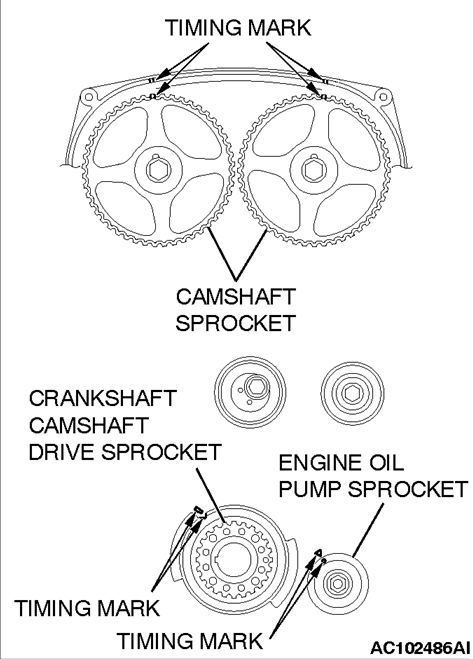 TIMING MARK

CAMSHAFT SPROCKET

CRANKSHAFT CAMSHAFT DRIVE SPROCKET

ENGINE OIL PUMP SPROCKET

TIMING MARK

TIMING MARK

AC102486AI