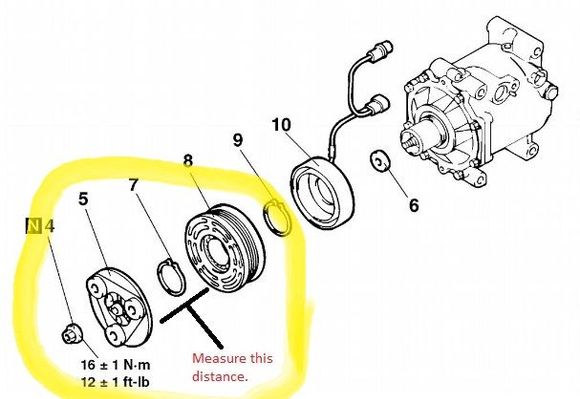 10

9

8

7

5

N 4

6

16 ± 1 N·m
12 ± 1 ft-lb

Measure this distance.