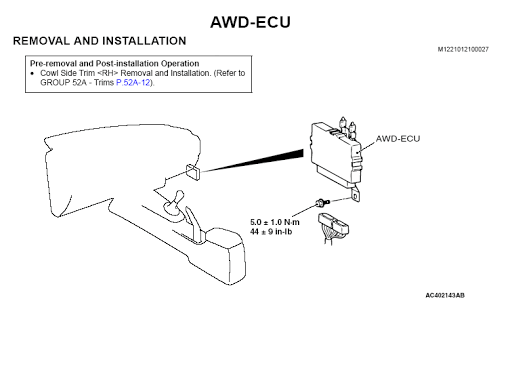 AWD-ECU

REMOVAL AND INSTALLATION

M1221012100027

Pre-removal and Post-installation Operation
• Cowl Side Trim <RH> Removal and Installation. (Refer to GROUP 52A - Trims P.52A-12).

AWD-ECU

5.0 ± 1.0 N·m
44 ± 9 in-lb

AC402143AB