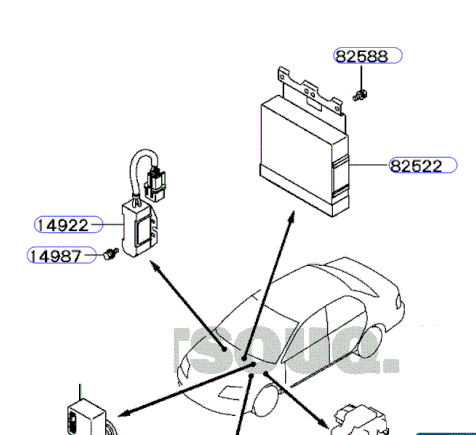 82588

82522

14922

14987

rsouq.