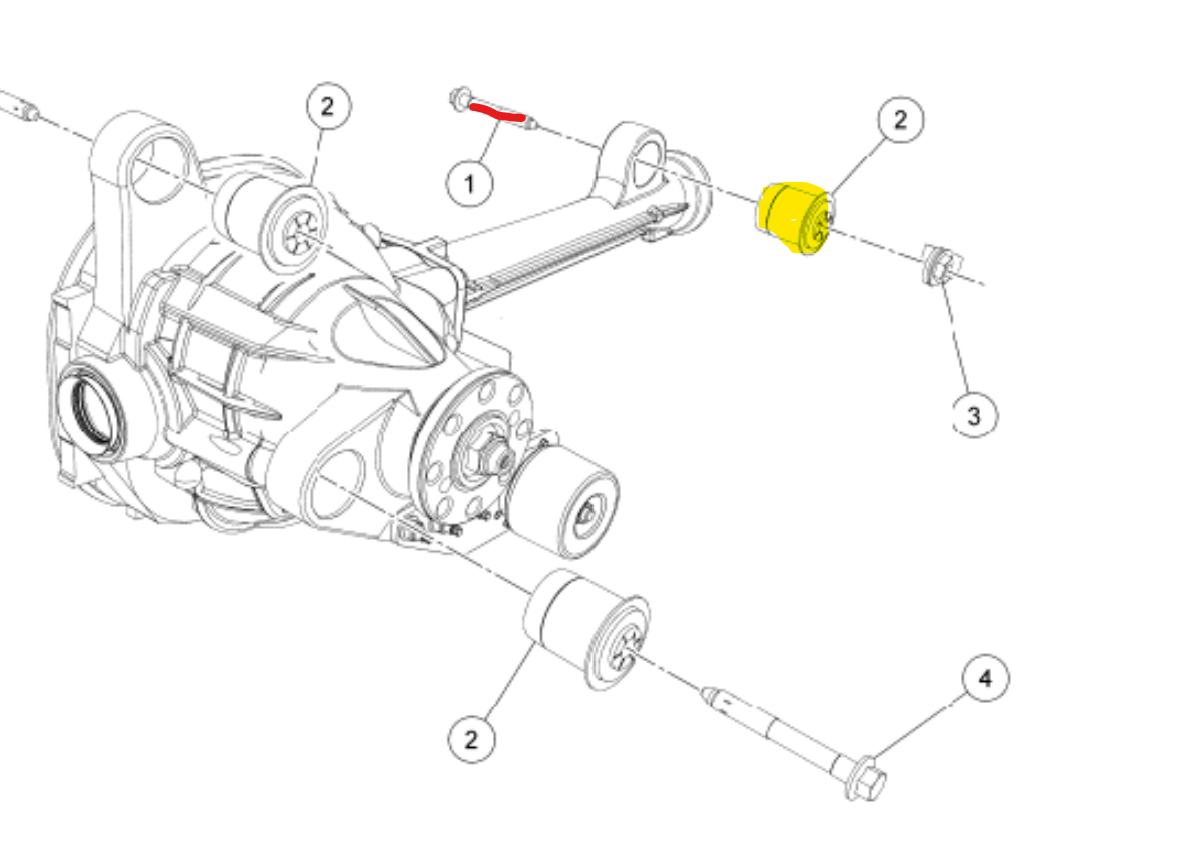 2
1
2
3
2
4