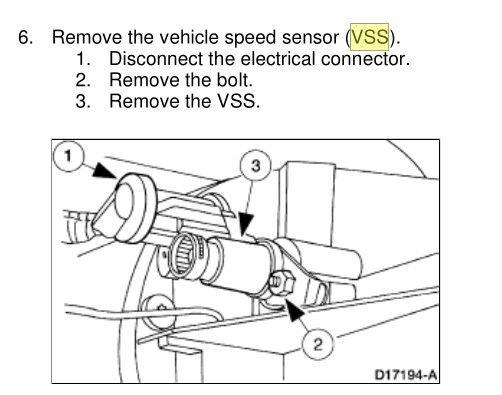 6. Remove the vehicle speed sensor (VSS).
1. Disconnect the electrical connector.
2. Remove the bolt.
3. Remove the VSS.

1
3
2
D17194-A