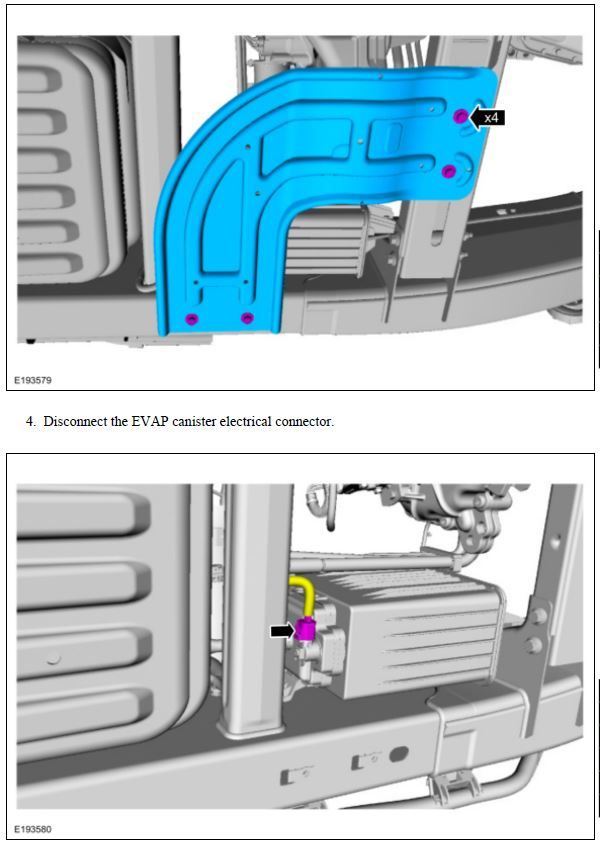 x4

E193579

4. Disconnect the EVAP canister electrical connector.

E193580