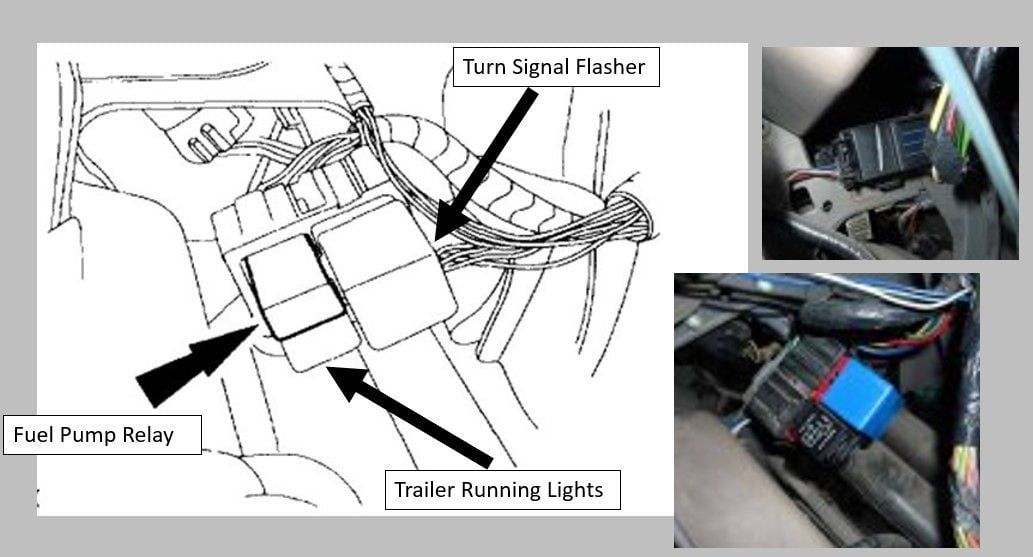 Turn Signal Flasher

Fuel Pump Relay

Trailer Running Lights